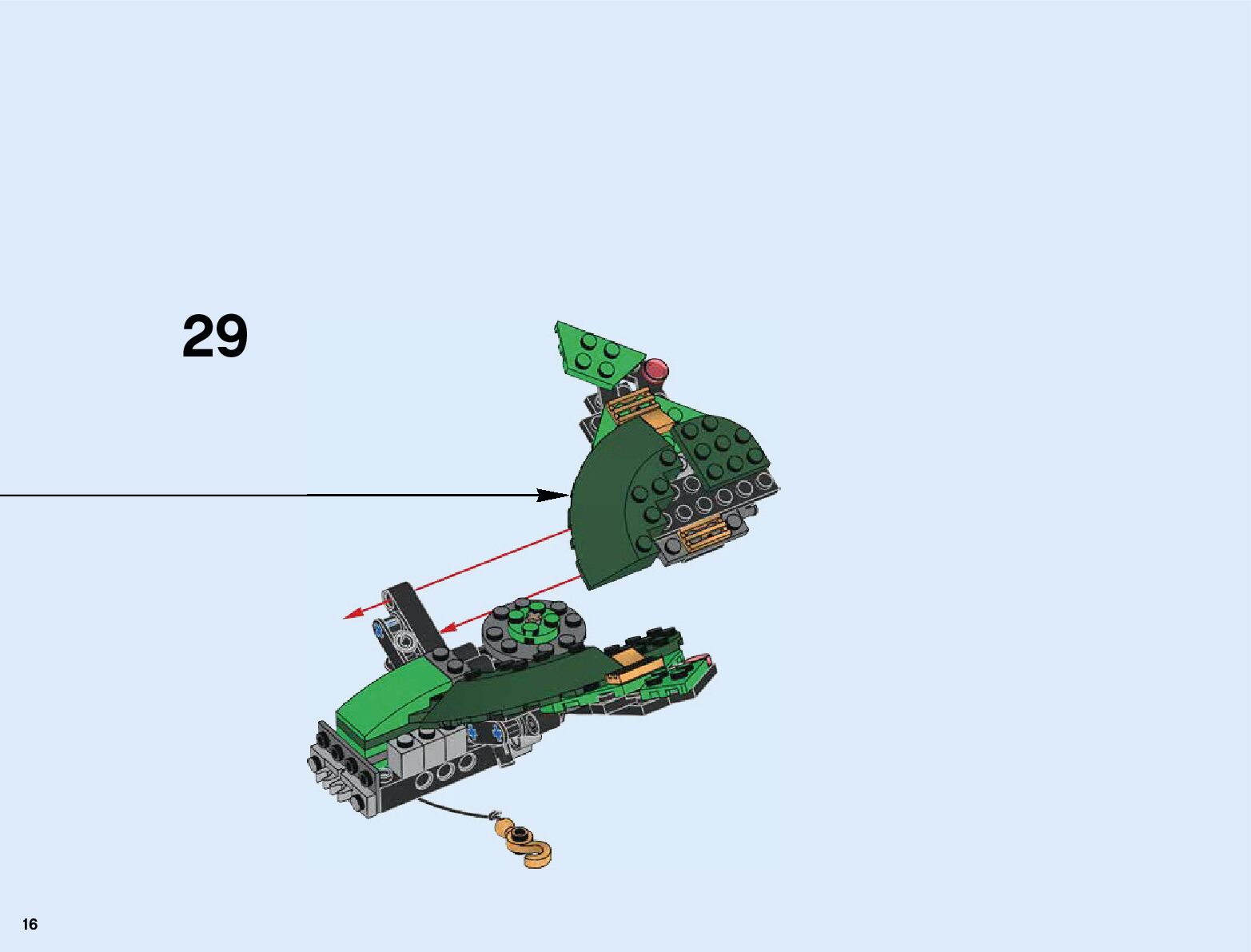 29

16