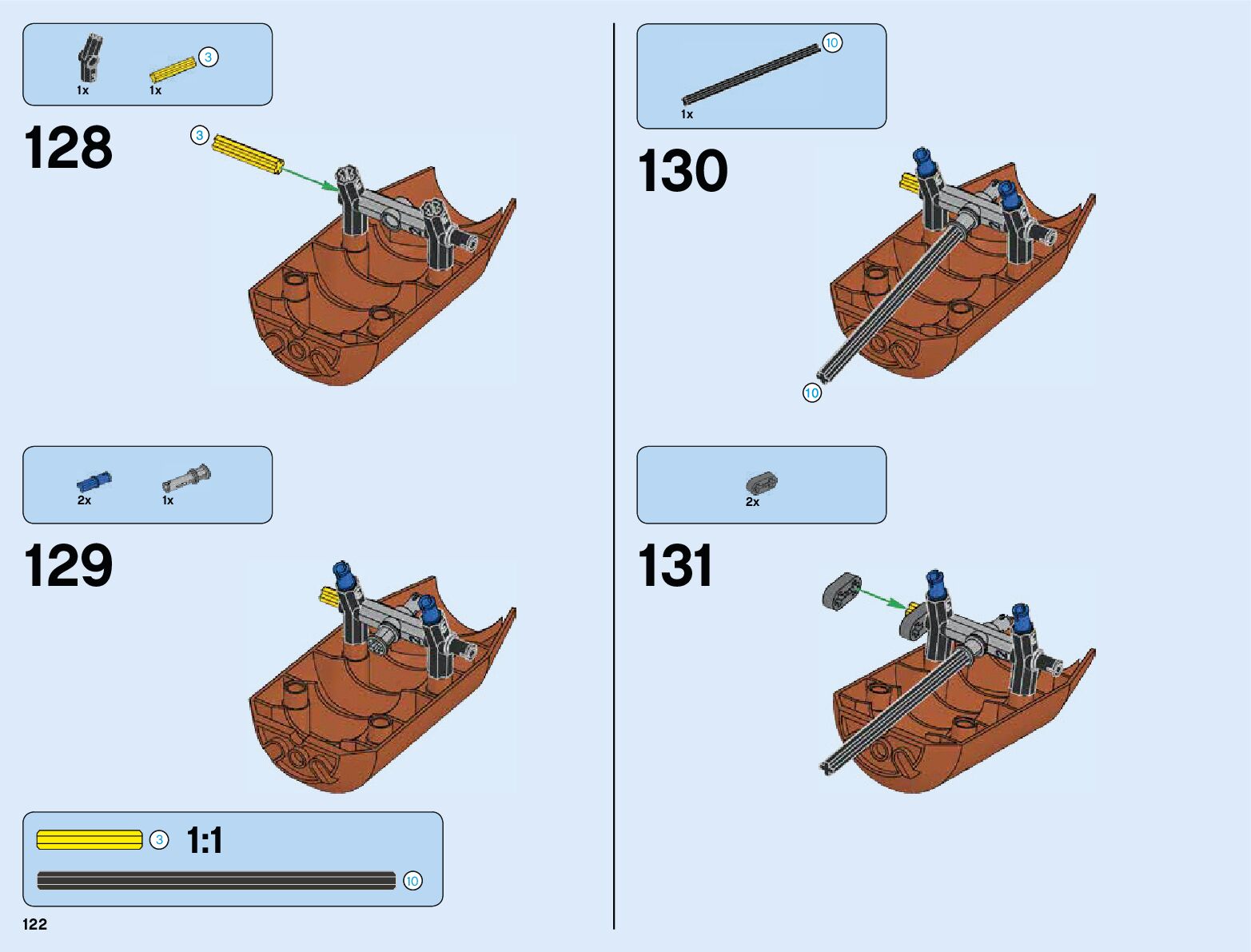 1x 1x 3

128

3

2x 1x

129

3 1:1

10

122

10

1x

130

10

2x

131