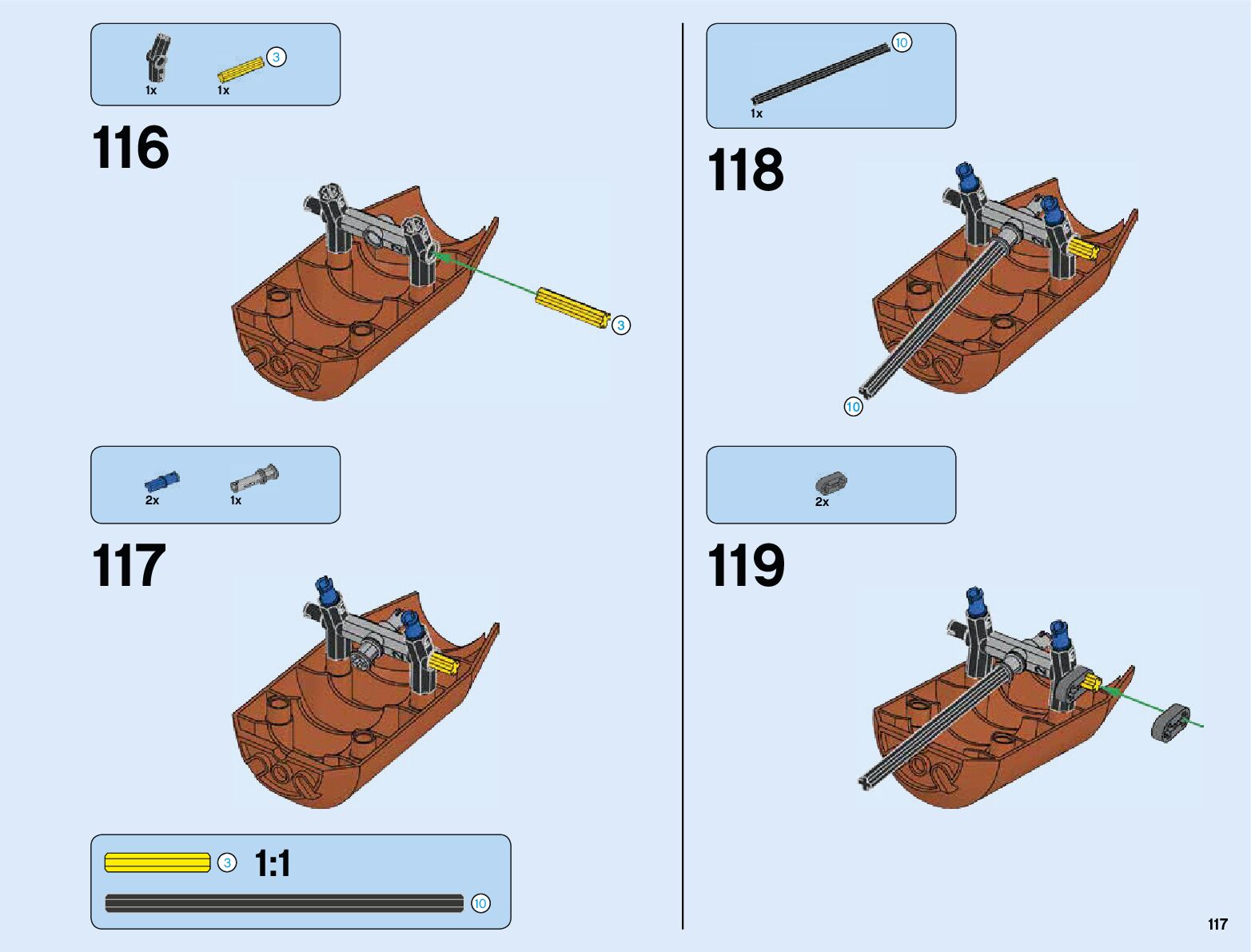 1x 1x 3

116

3

2x 1x

117

3 1:1

10

10

1x

118

10

2x

119

117