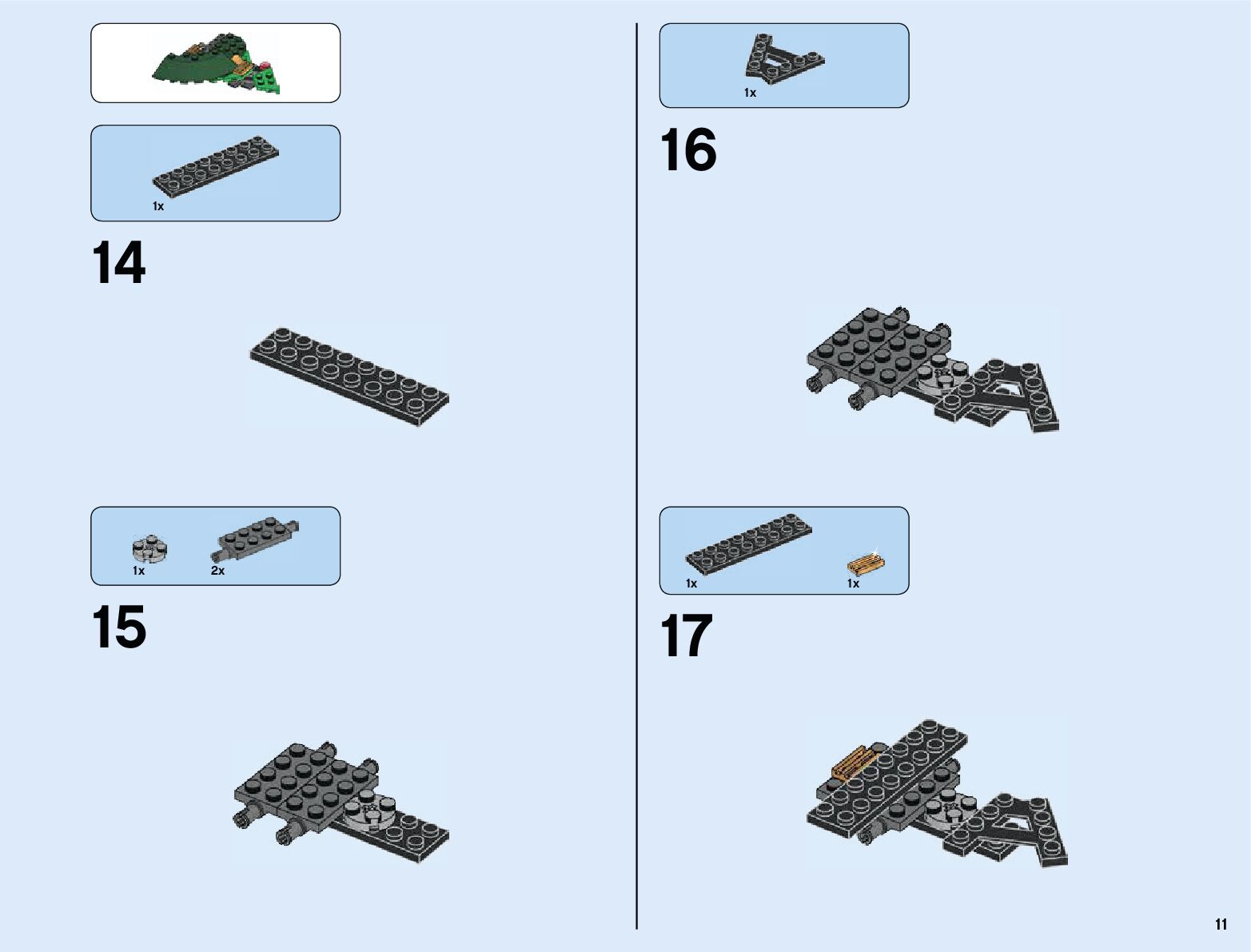 1x

14

1x 2x

15

1x

16

1x 1x

17

11