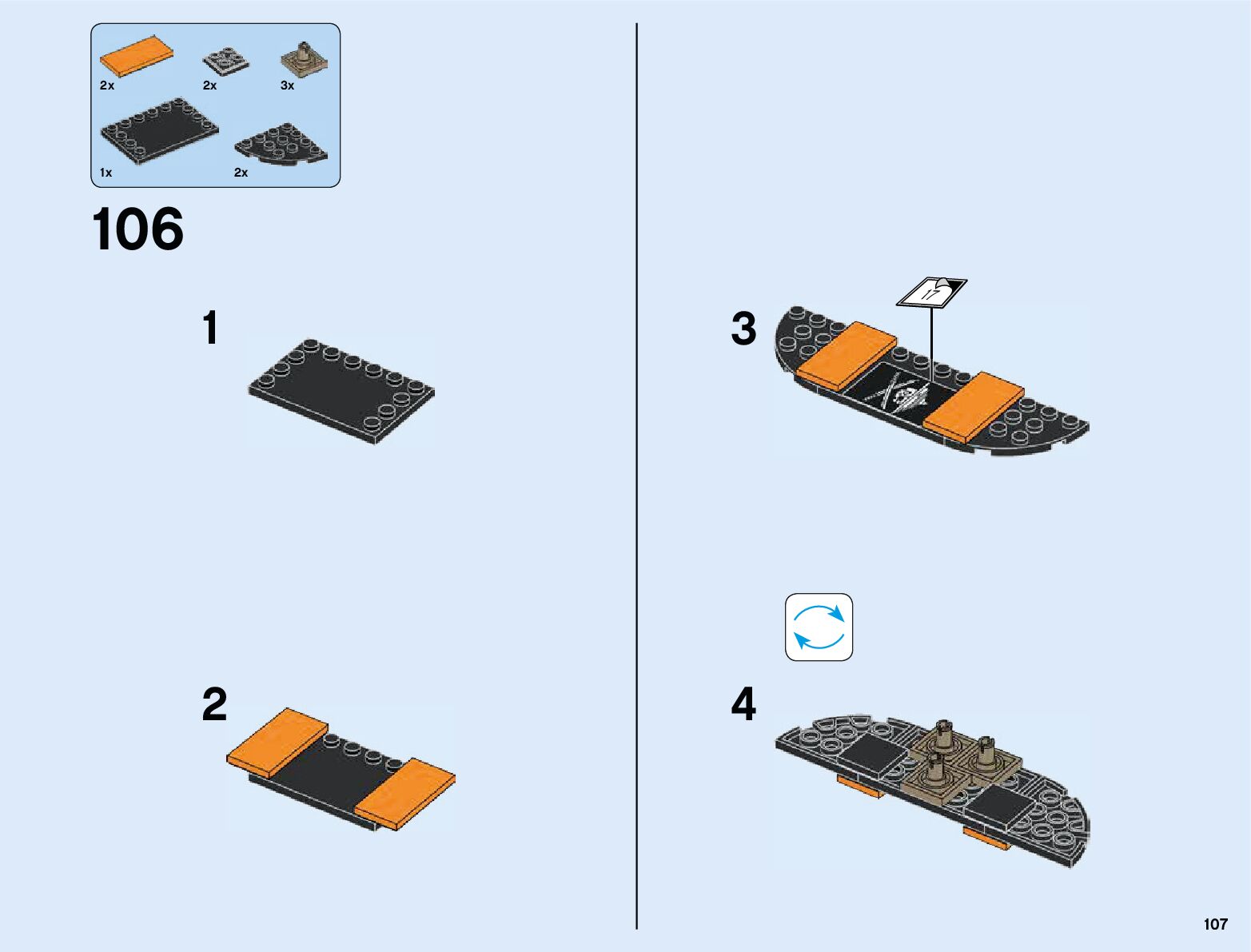 2x 2x 3x

1x 2x

106

1

2

3

17

4

107