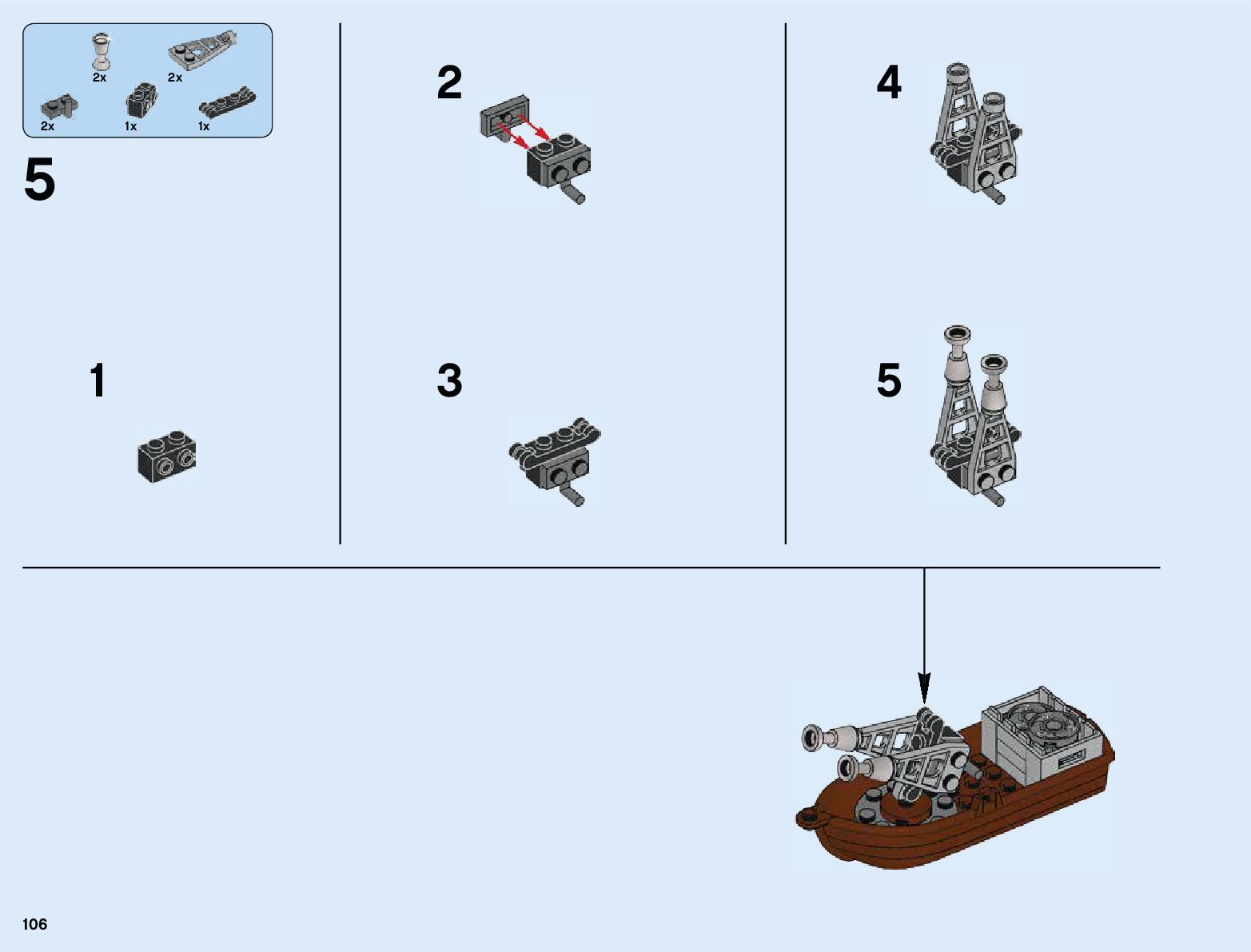 2x 2x
2x 1x 1x

5

1

2

3

4

5

106