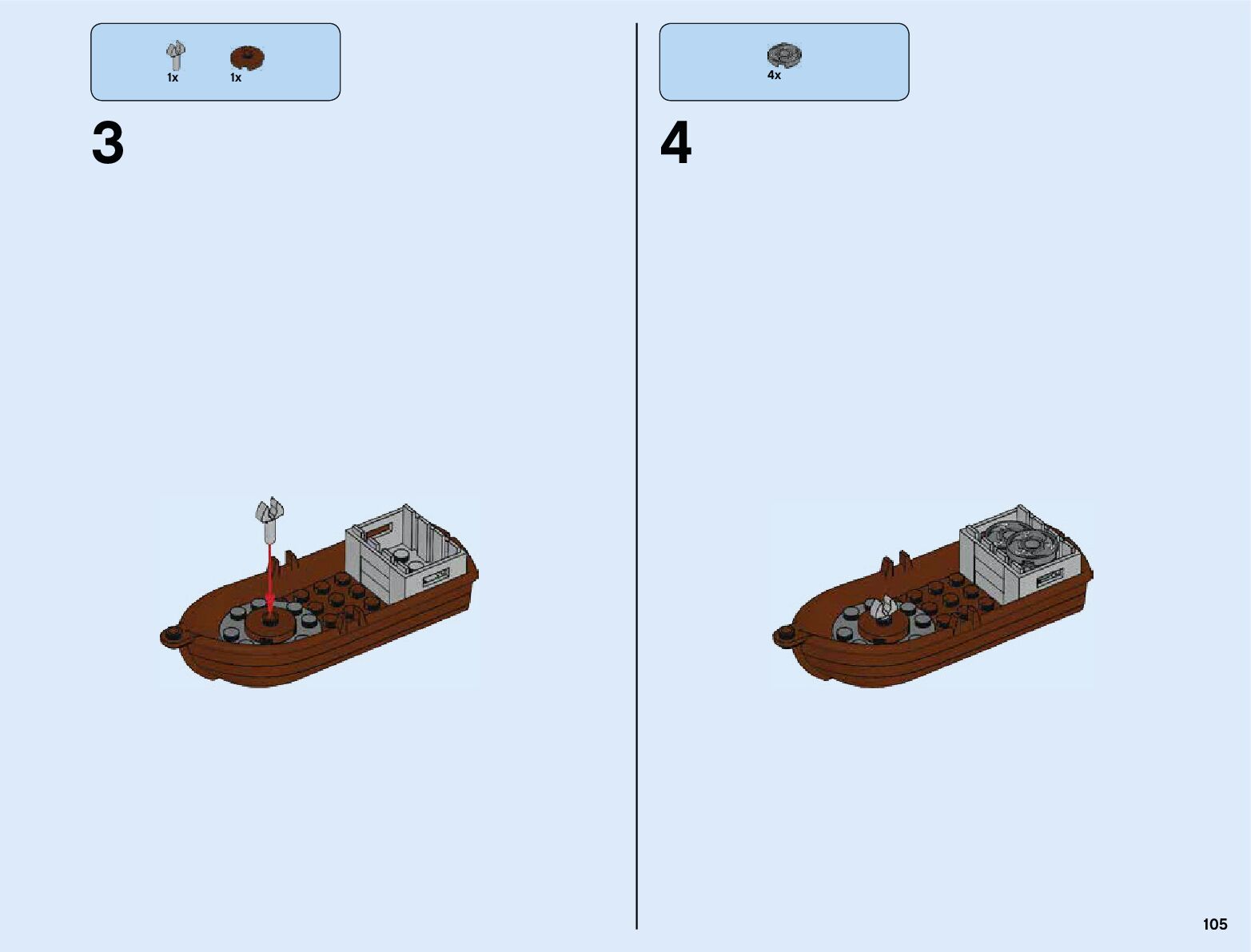 1x 1x

3

4x

4

105