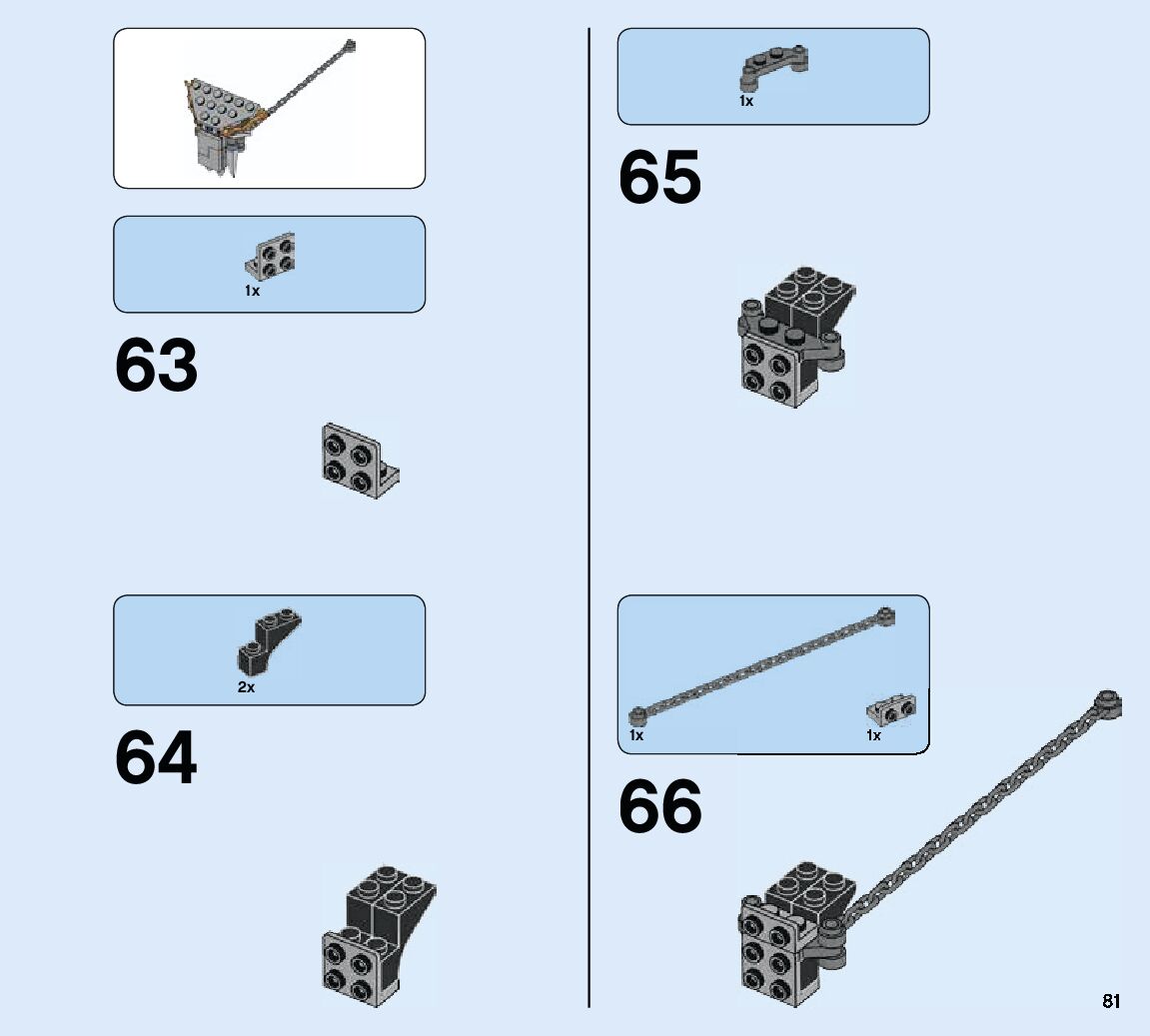 1x

63

2x

64

1x

65

1x

1x

66

81