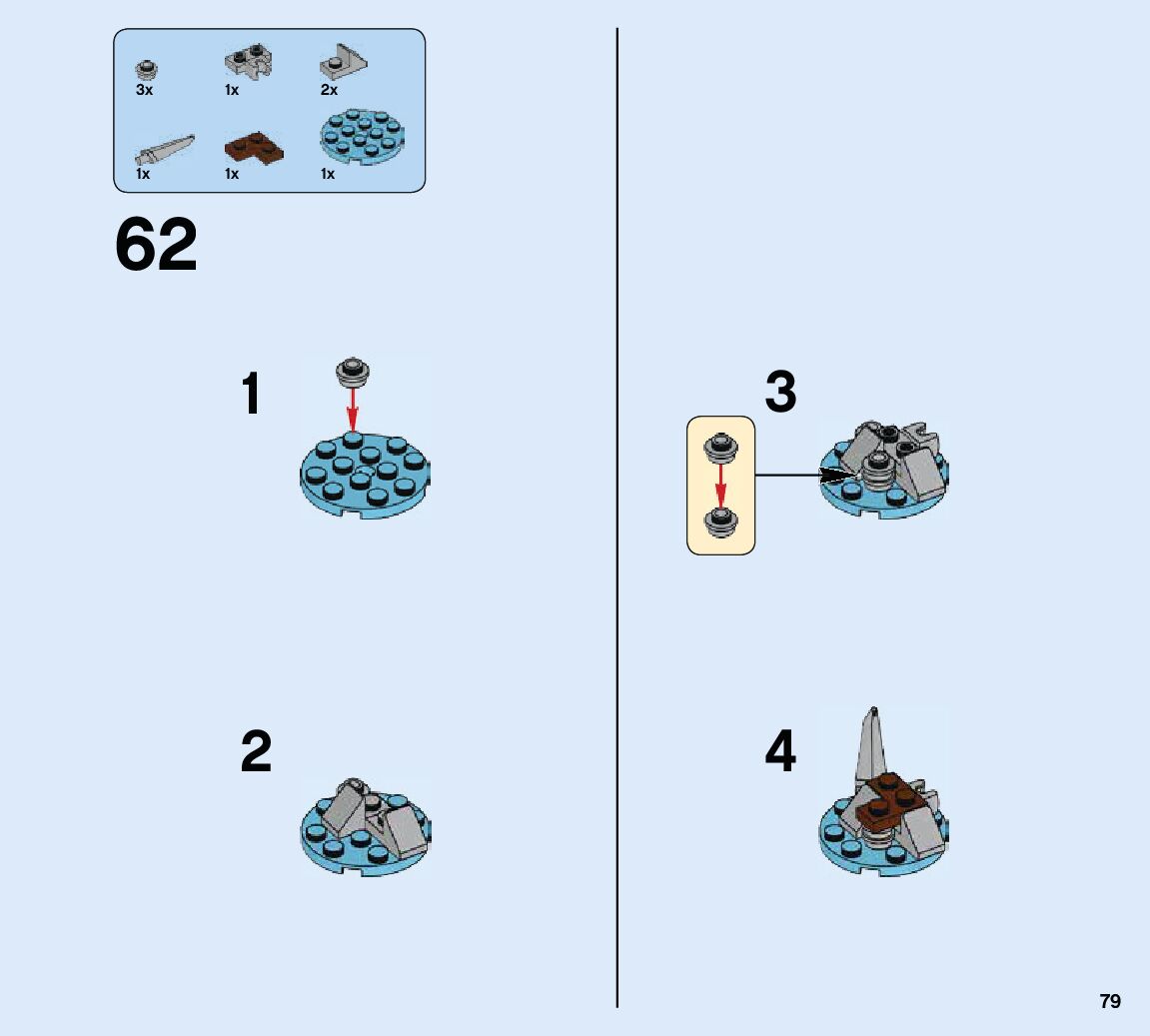 3x 1x 2x
1x 1x 1x

62

1

2

3

4

79