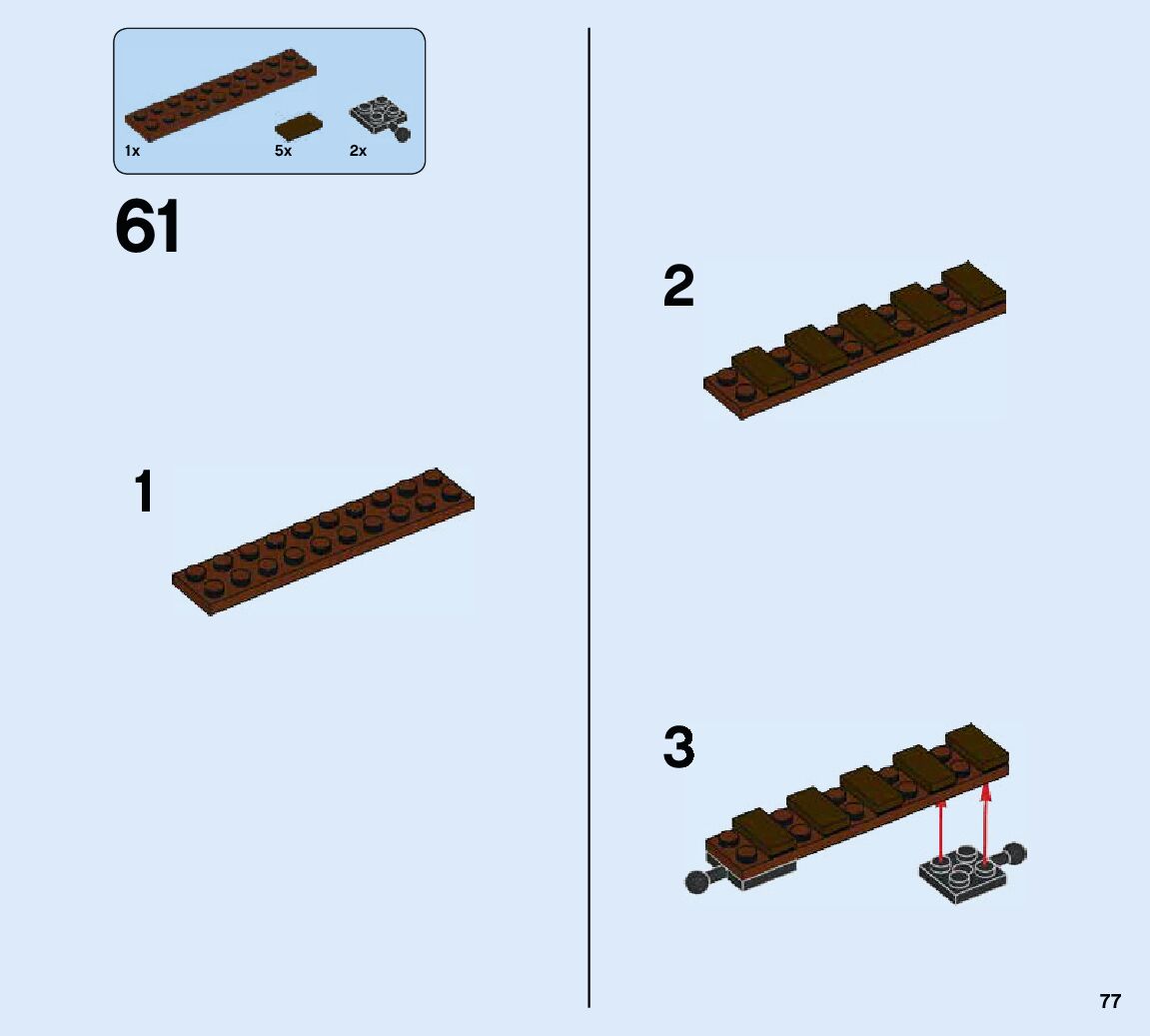 1x 5x 2x

61

1

2

3

77