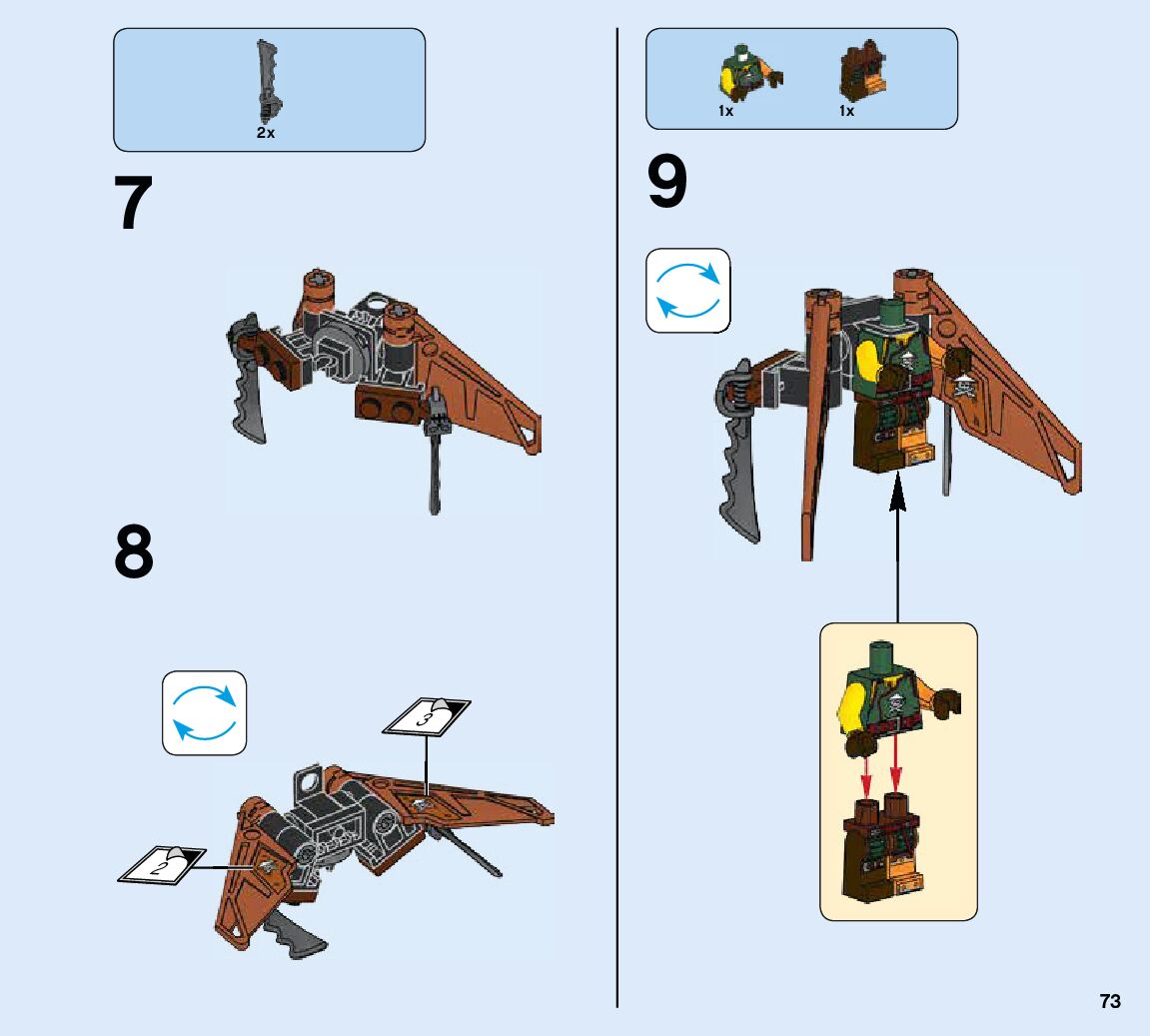 2x

7

8

3

2

1x 1x

9

73