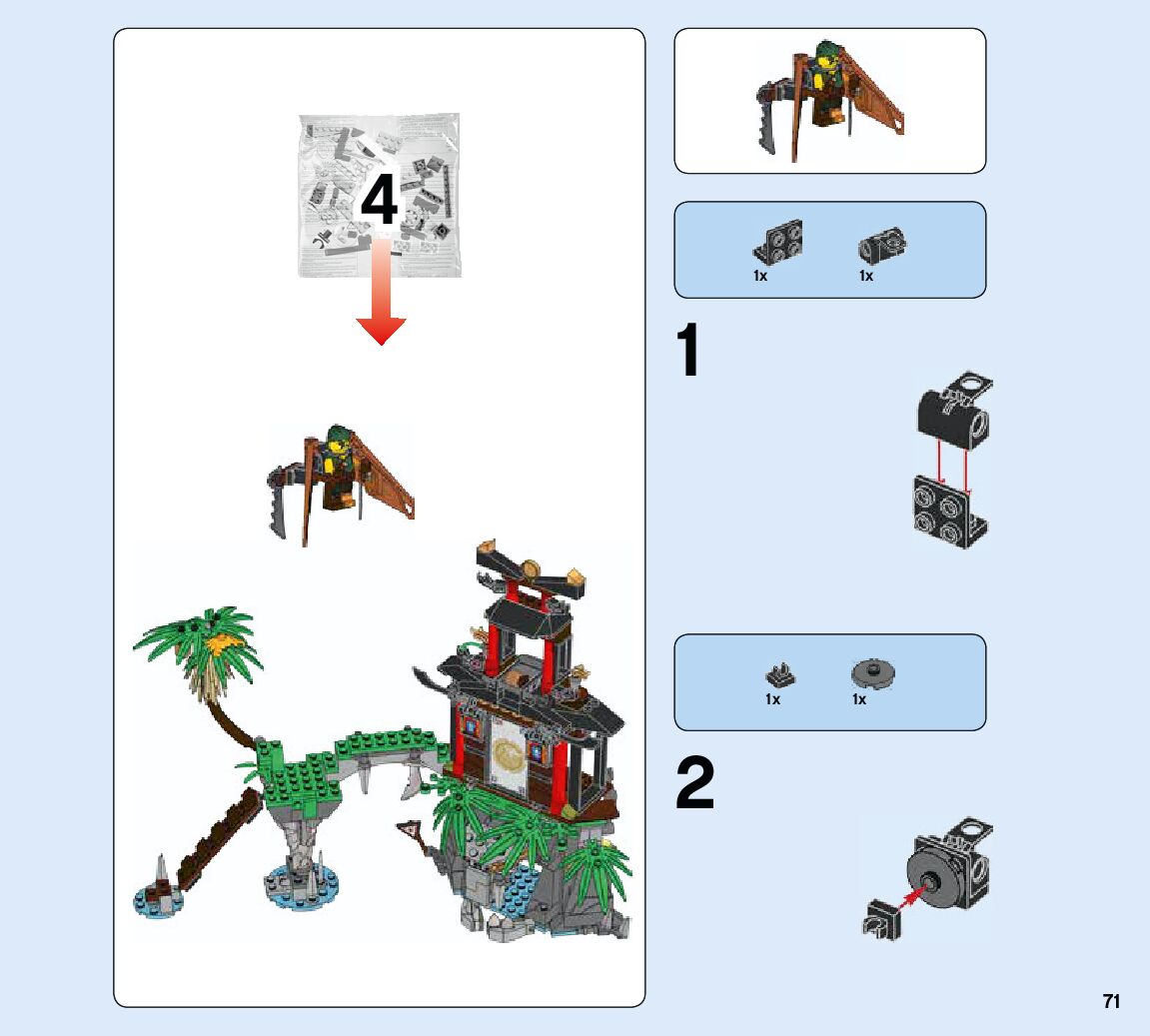 4

1x 1x

1

1x 1x

2

71