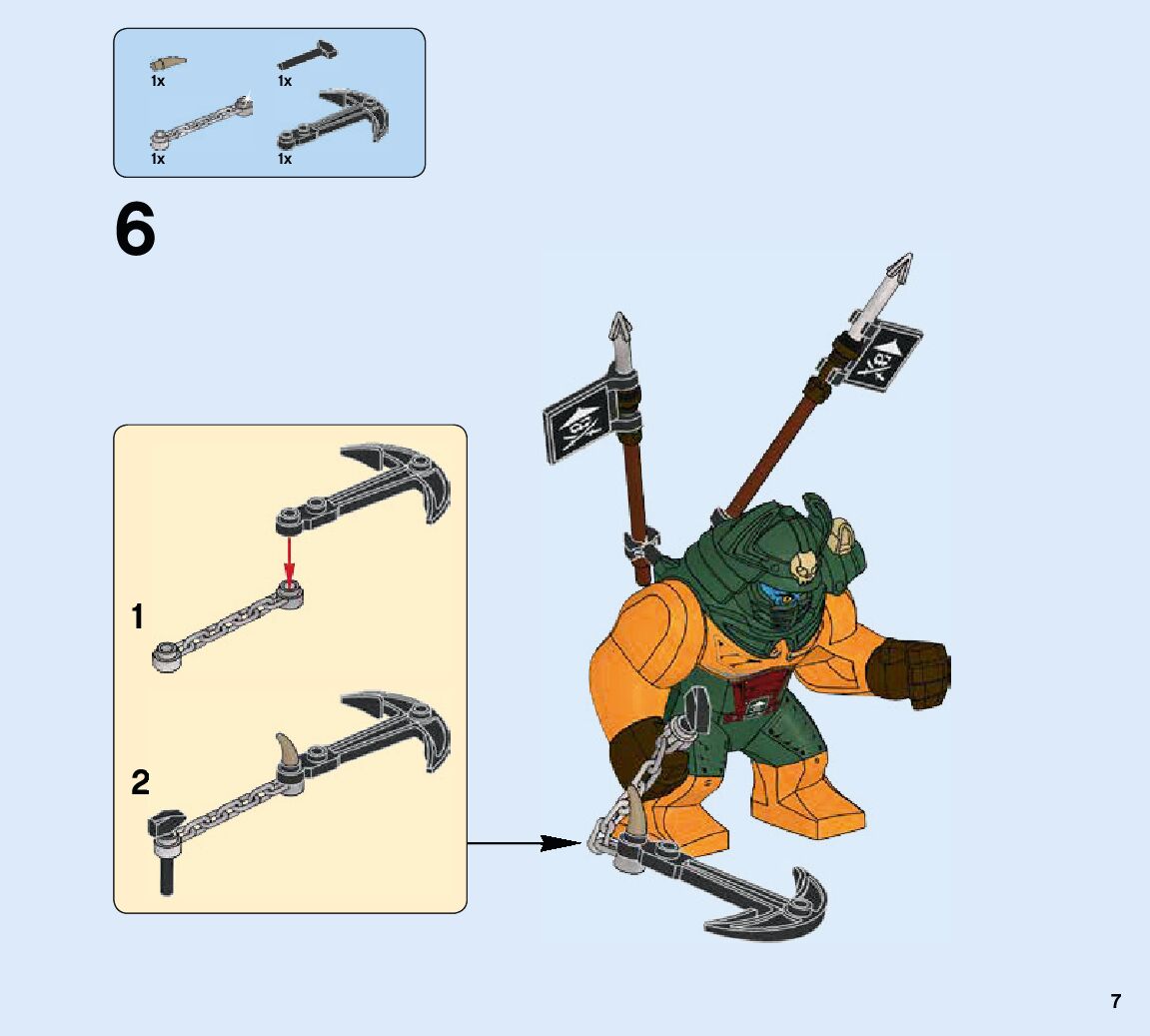 1x
1x
1x
1x

6

1

2

7