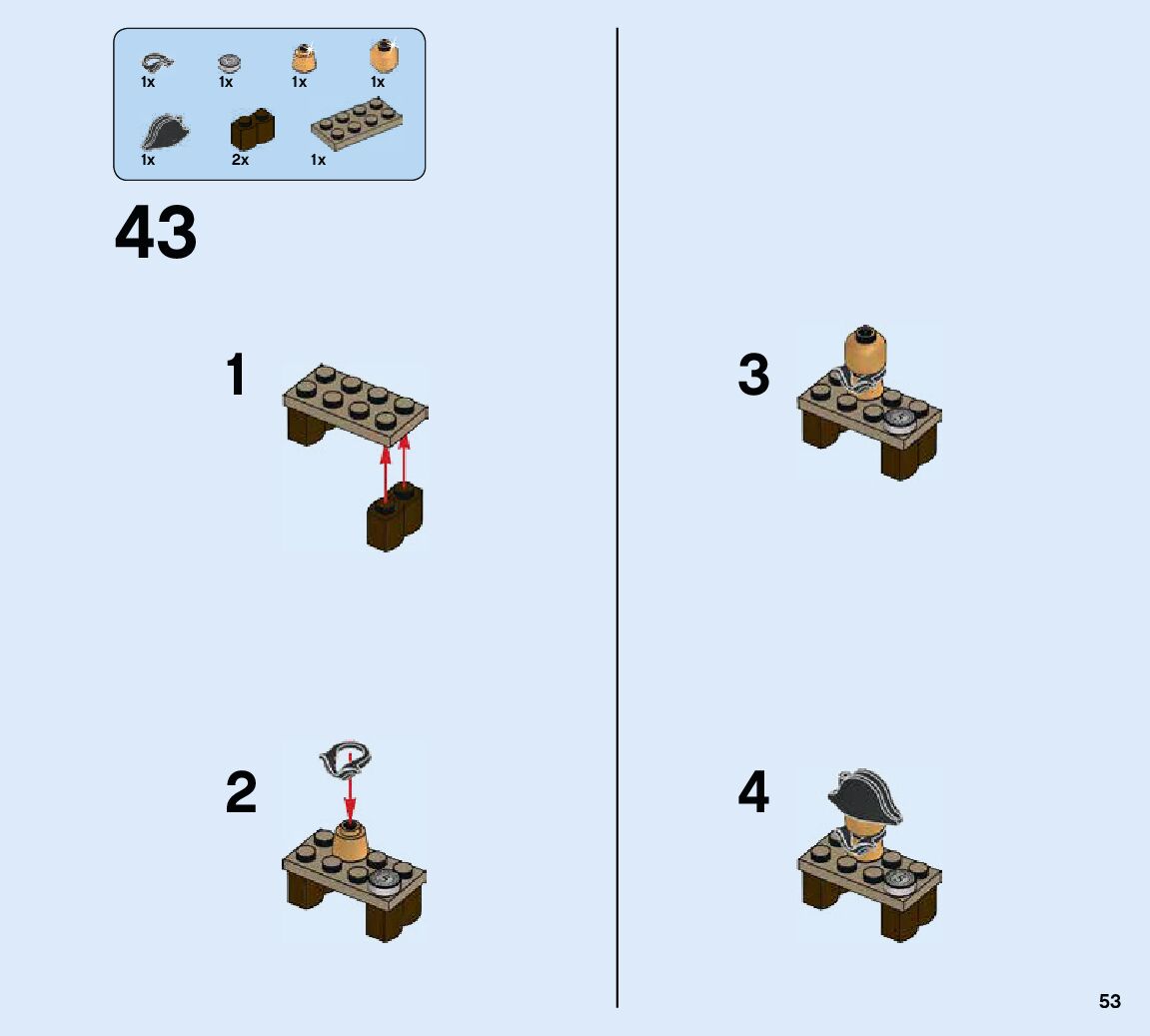 1x 1x 1x 1x
1x 2x 1x

43

1

2

3

4

53