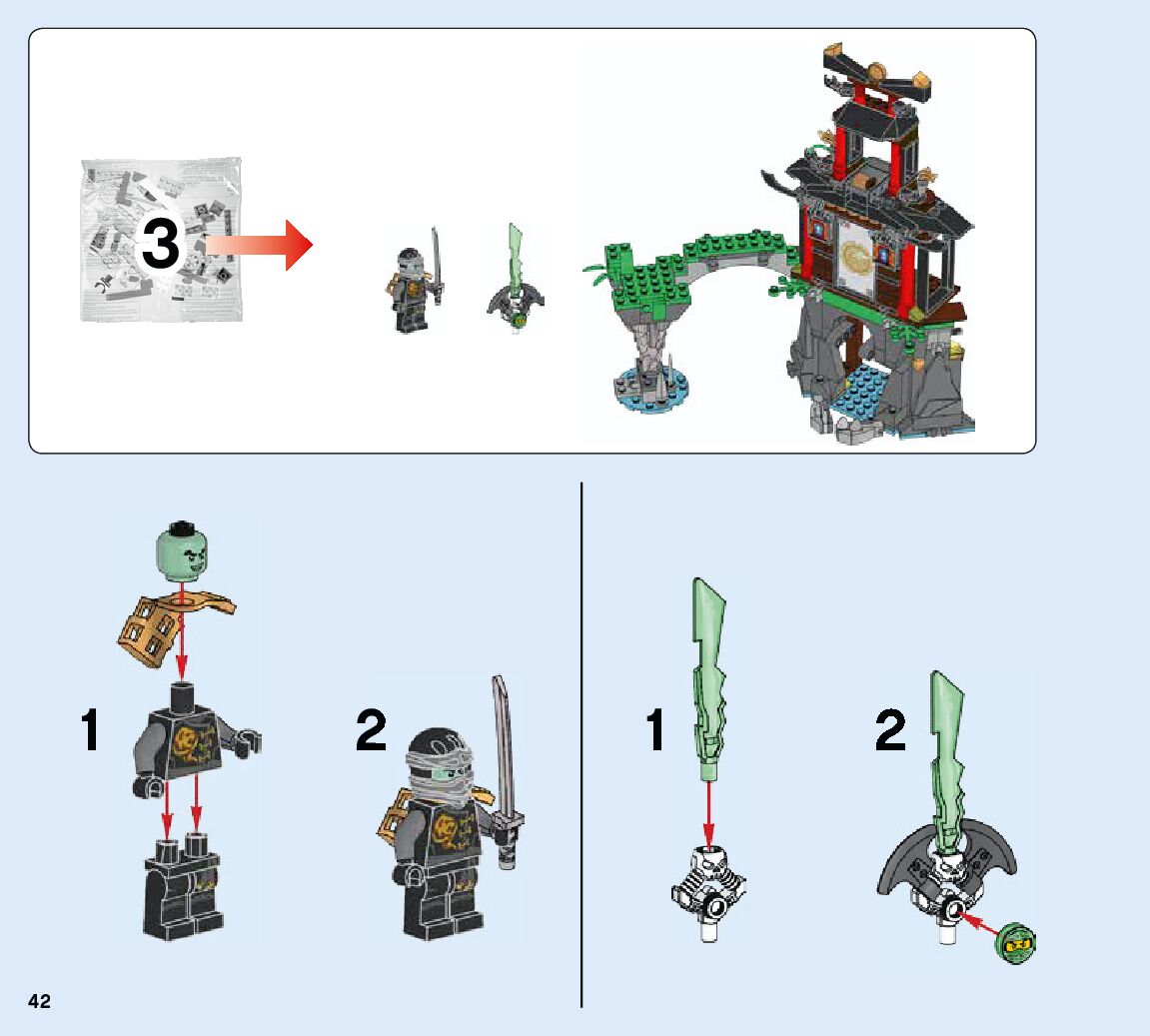 3

1

2

1

2

42