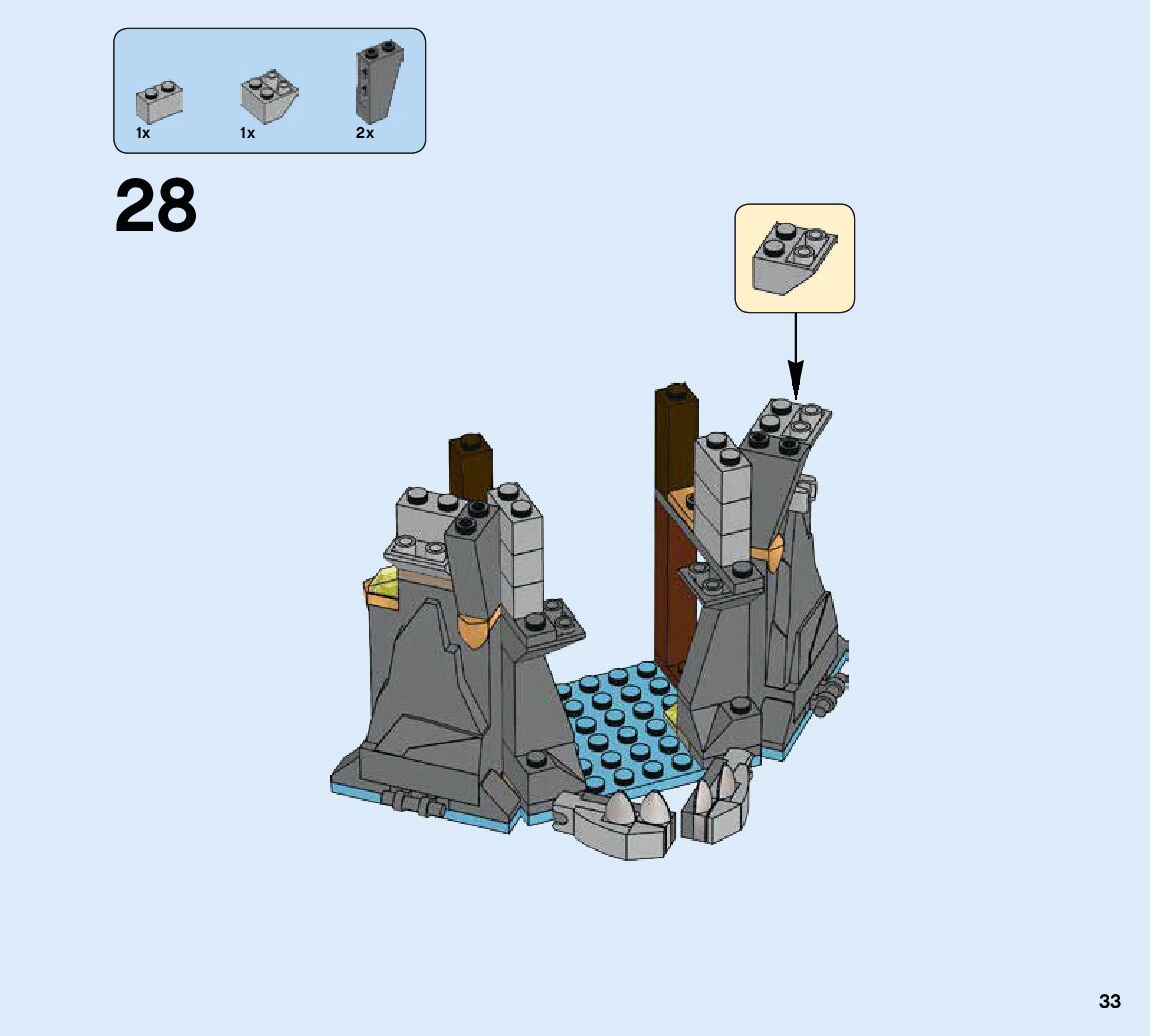 1x
1x
2x

28

33