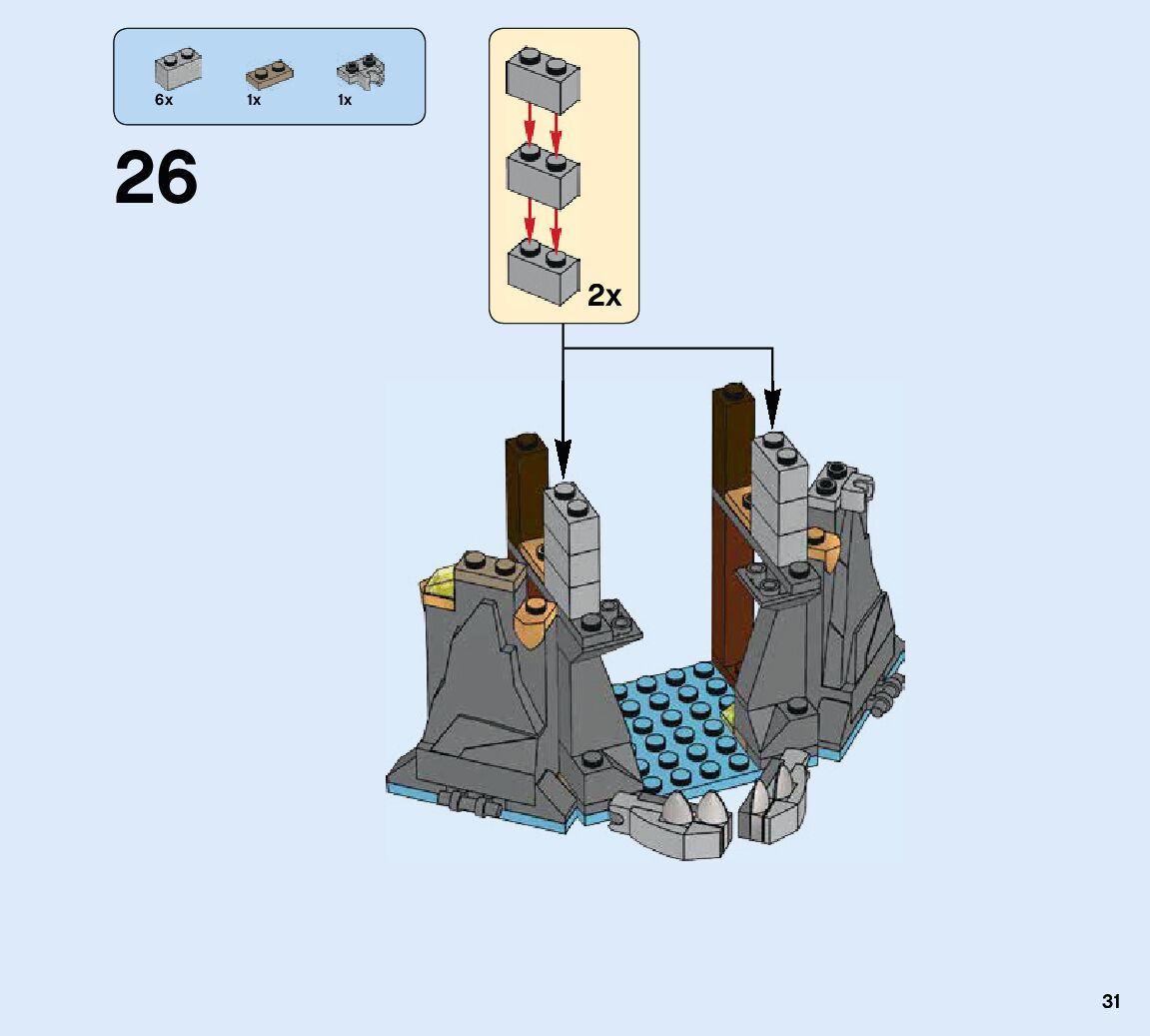 6x 1x 1x

26

2x

31