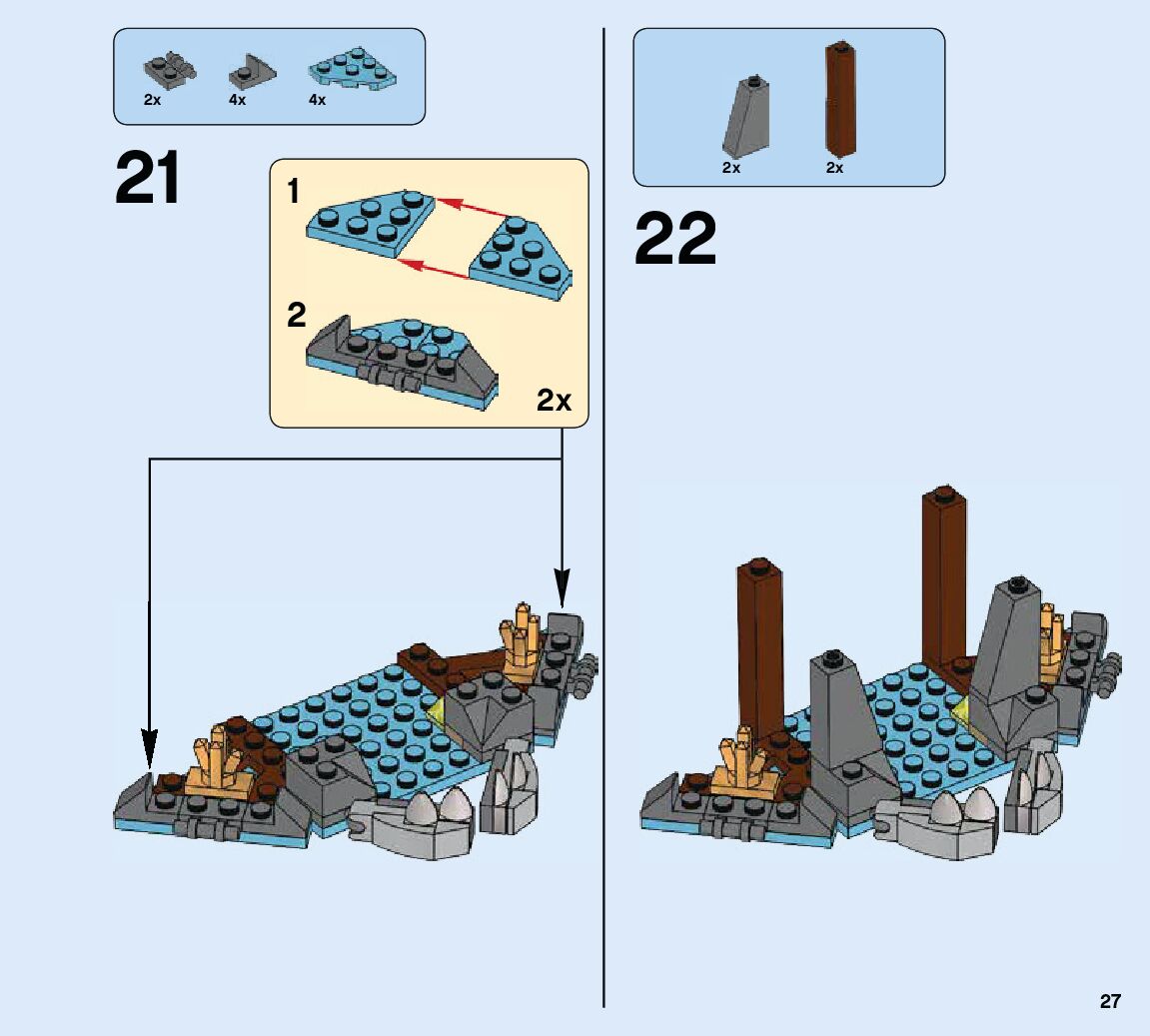 2x 4x 4x

21

1

2

2x

2x 2x

22

27