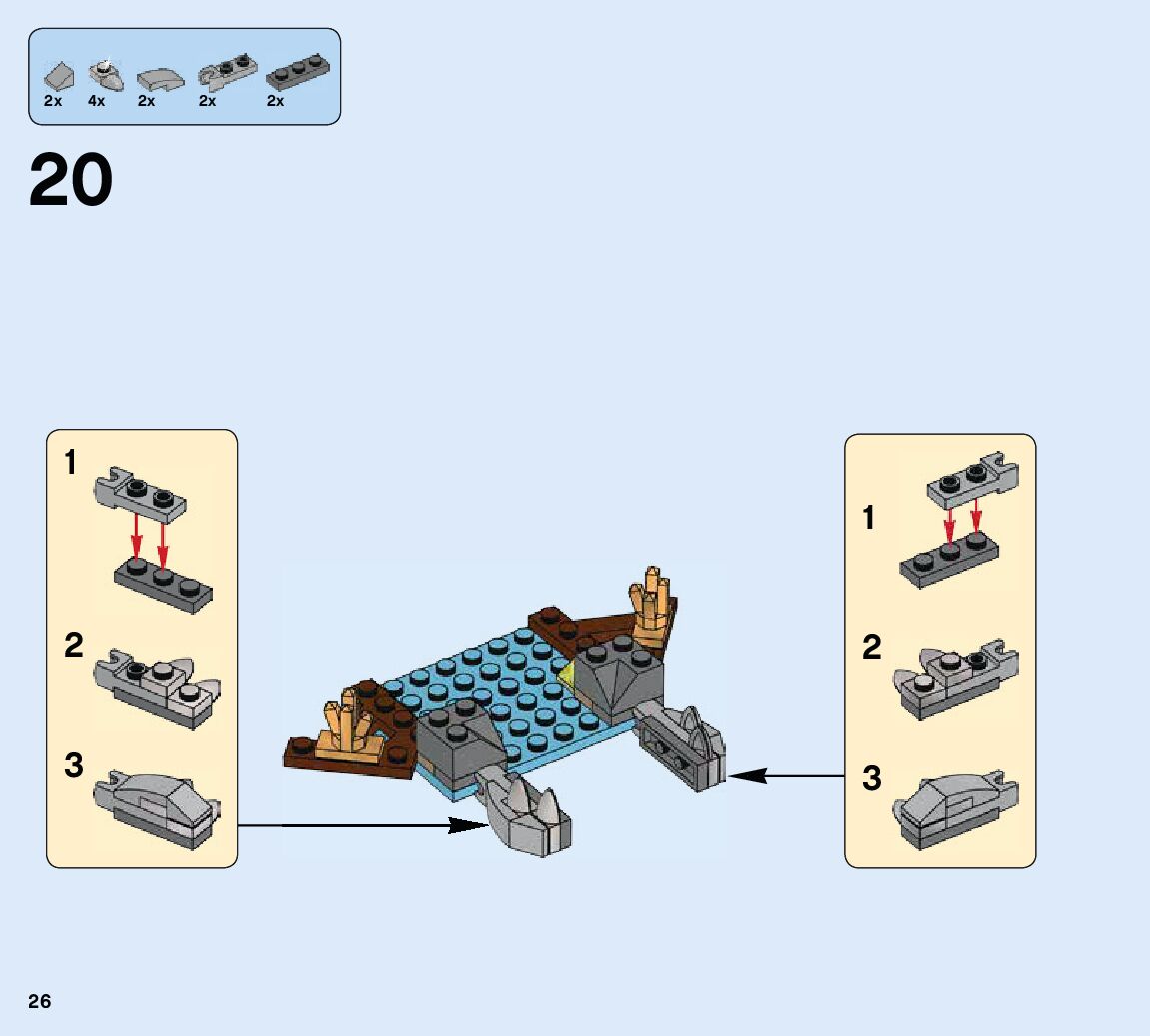 2x 4x 2x 2x 2x

20

1

2

3

1

2

3

26