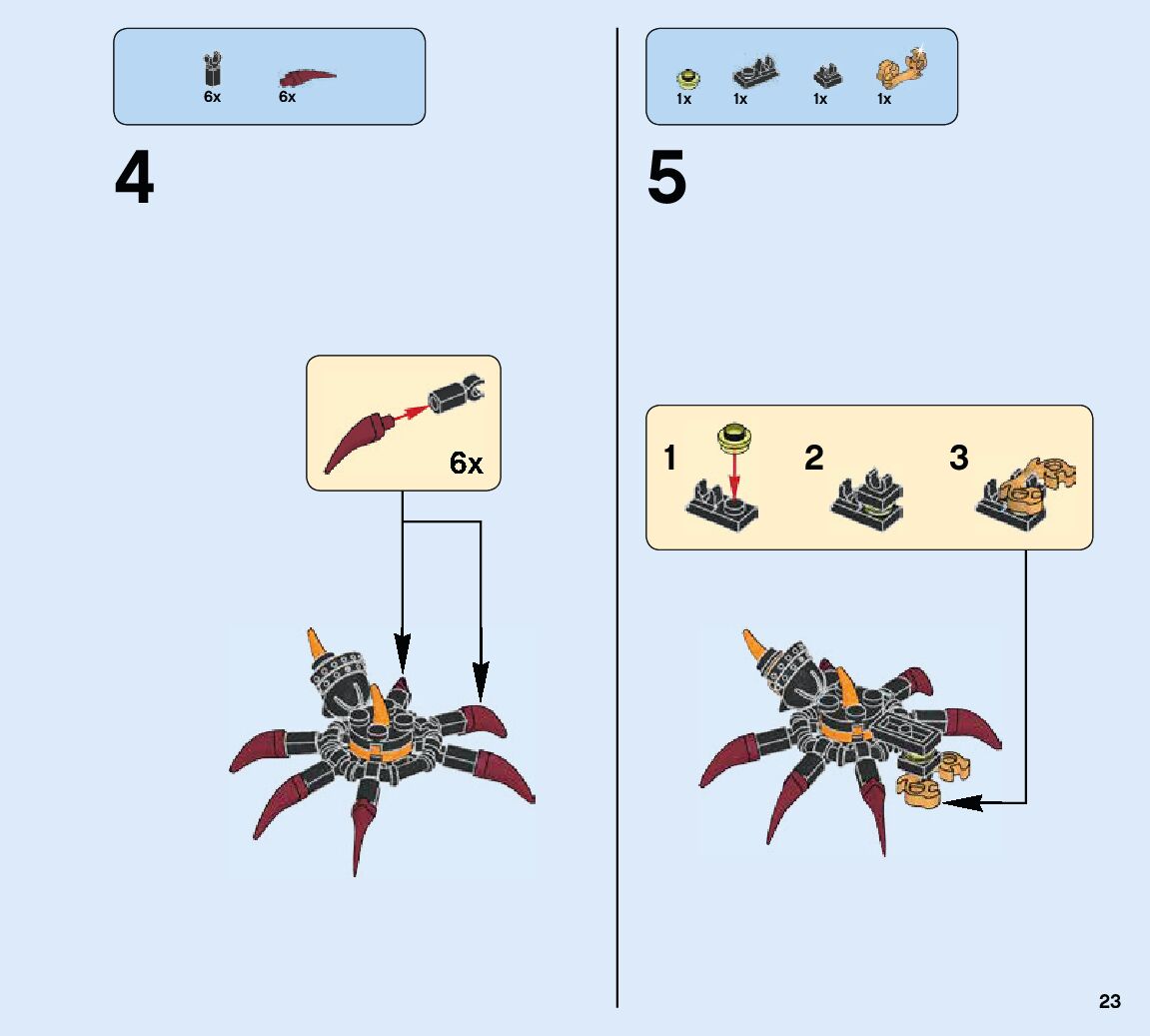 6x 6x

4

6x

1x 1x 1x 1x

5

1 2 3

23