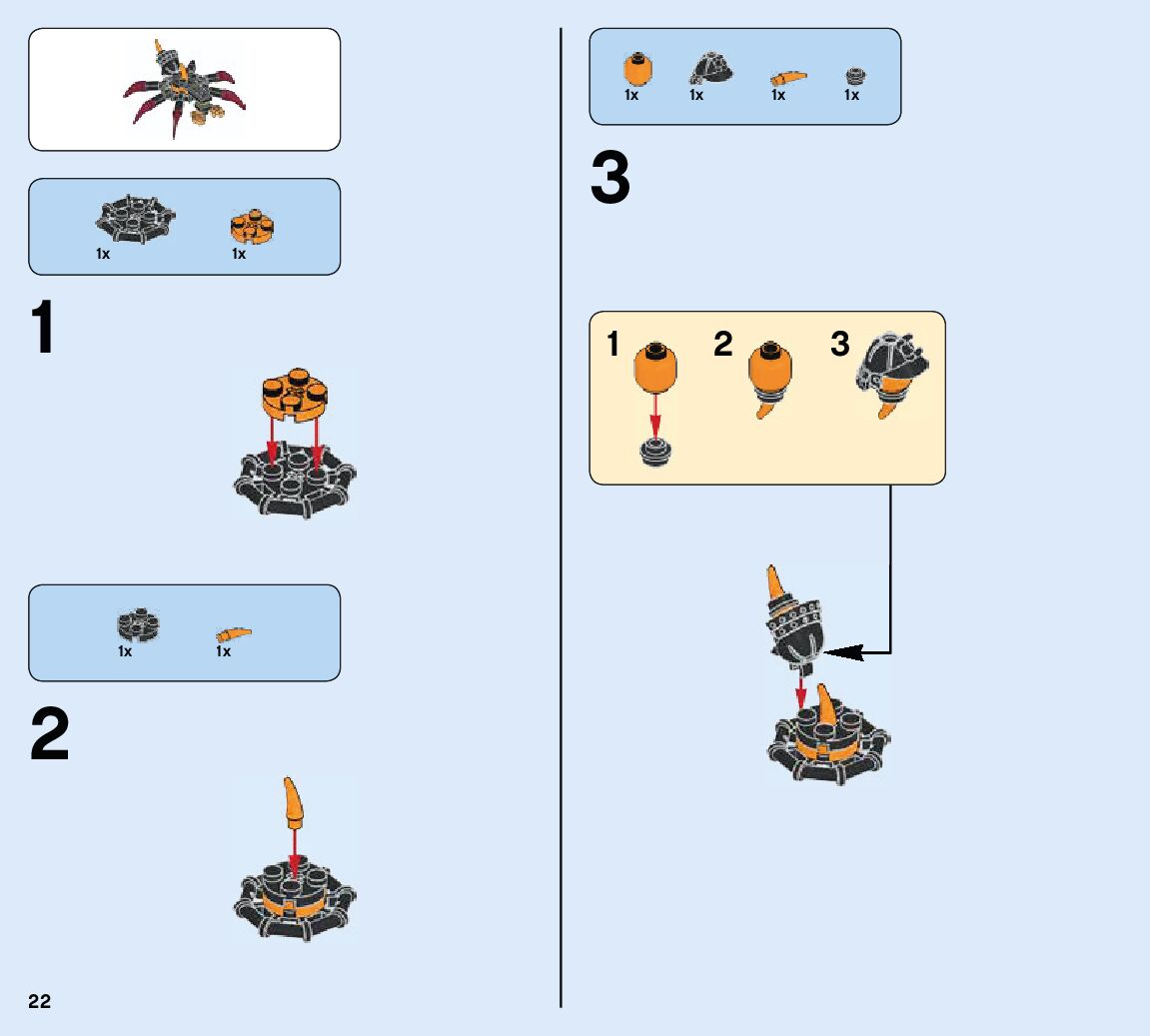 1x 1x

1

1x 1x

2

22

1x 1x 1x 1x

3

1 2 3