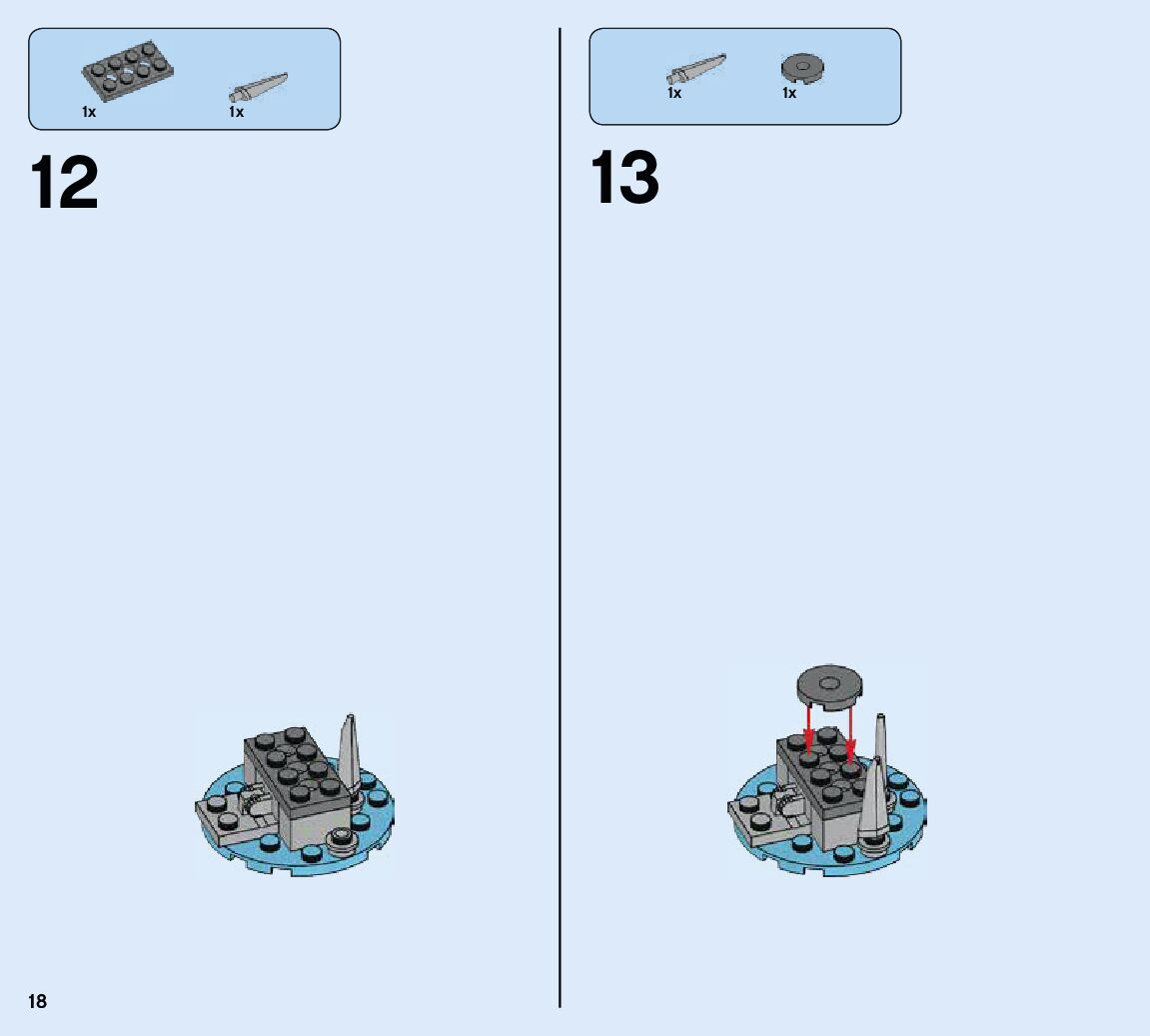 1x 1x

12

1x 1x

13

18