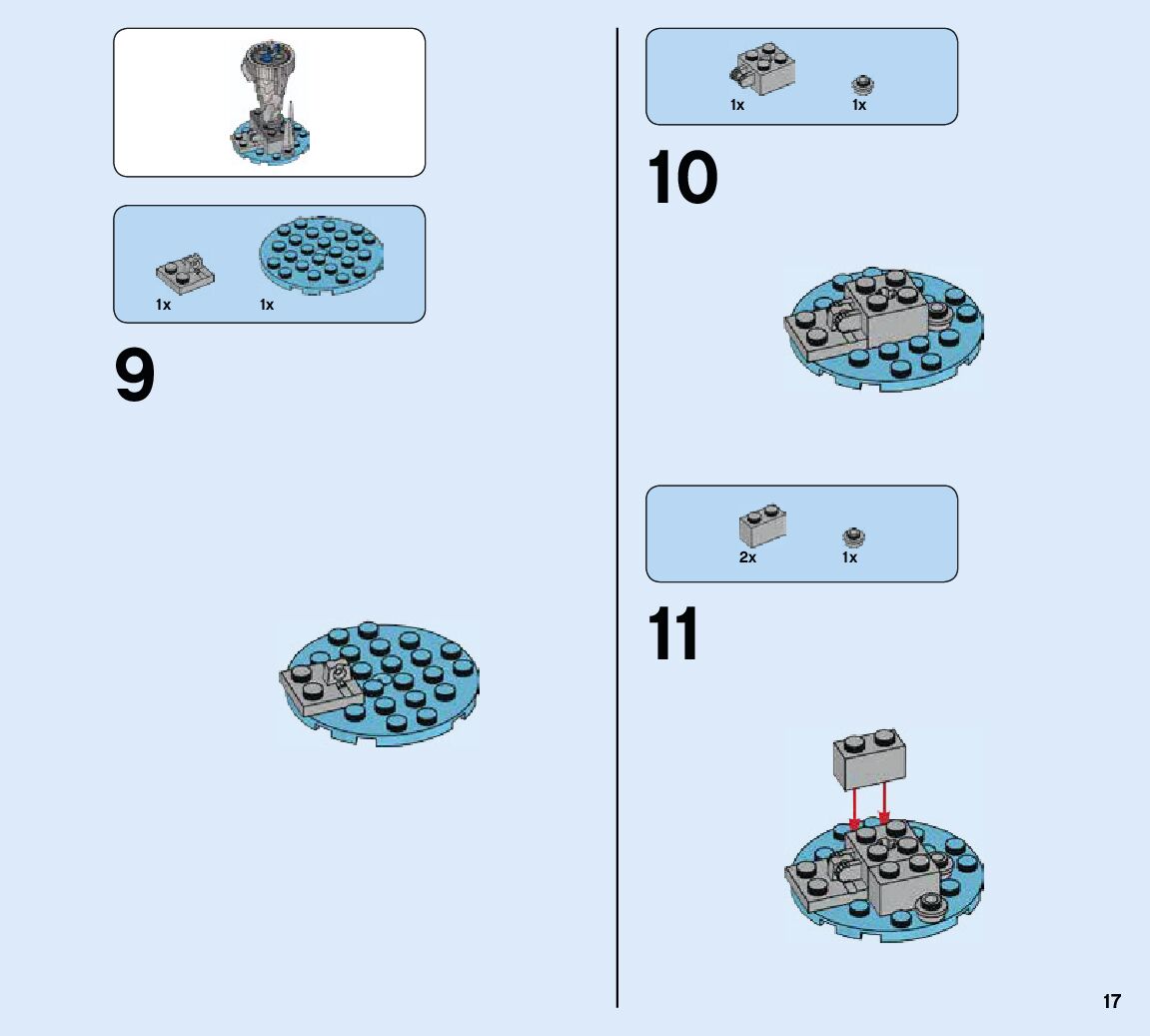 1x 1x

9

1x 1x

10

2x 1x

11

17