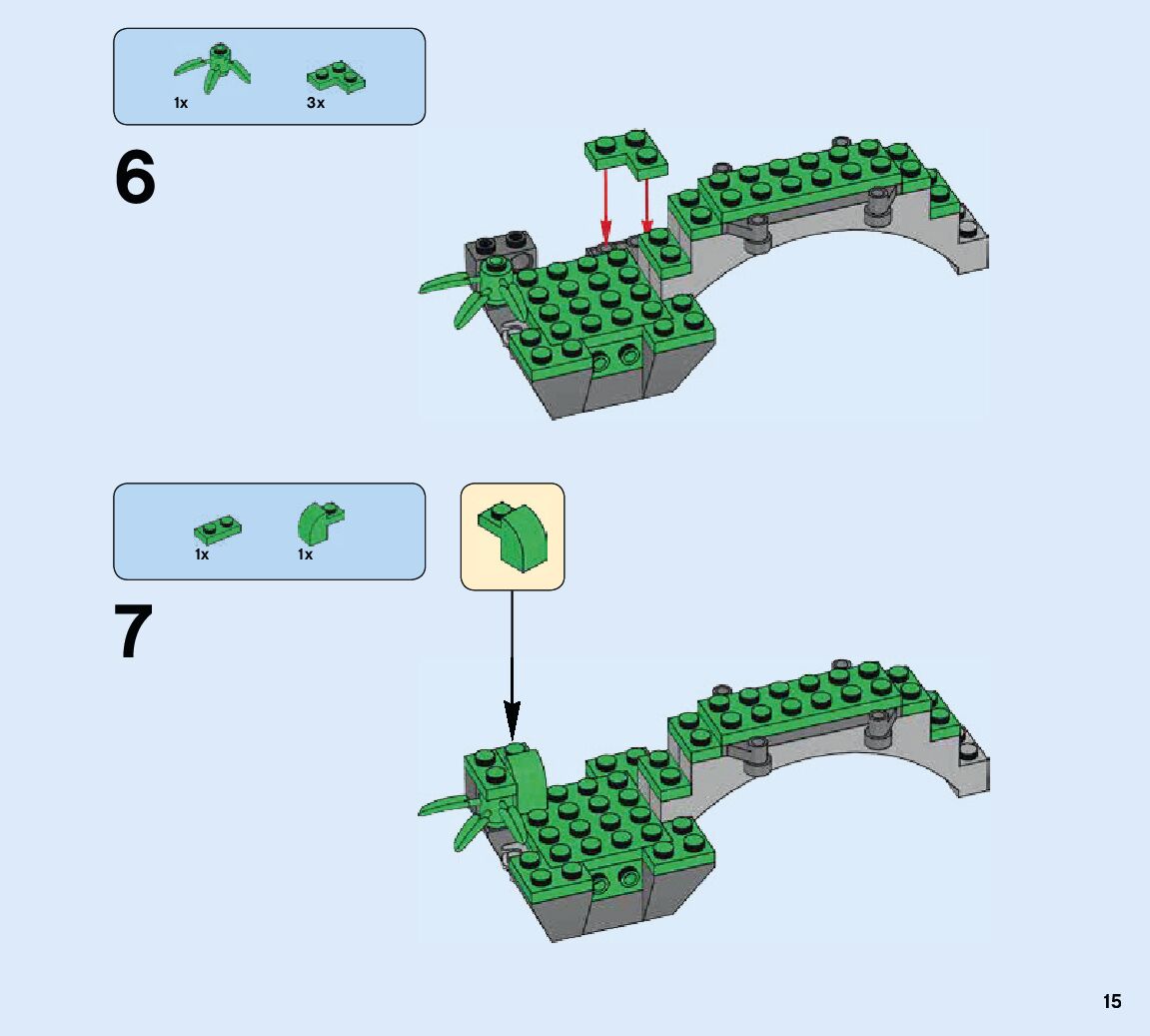 1x 3x

6

1x 1x

7

15