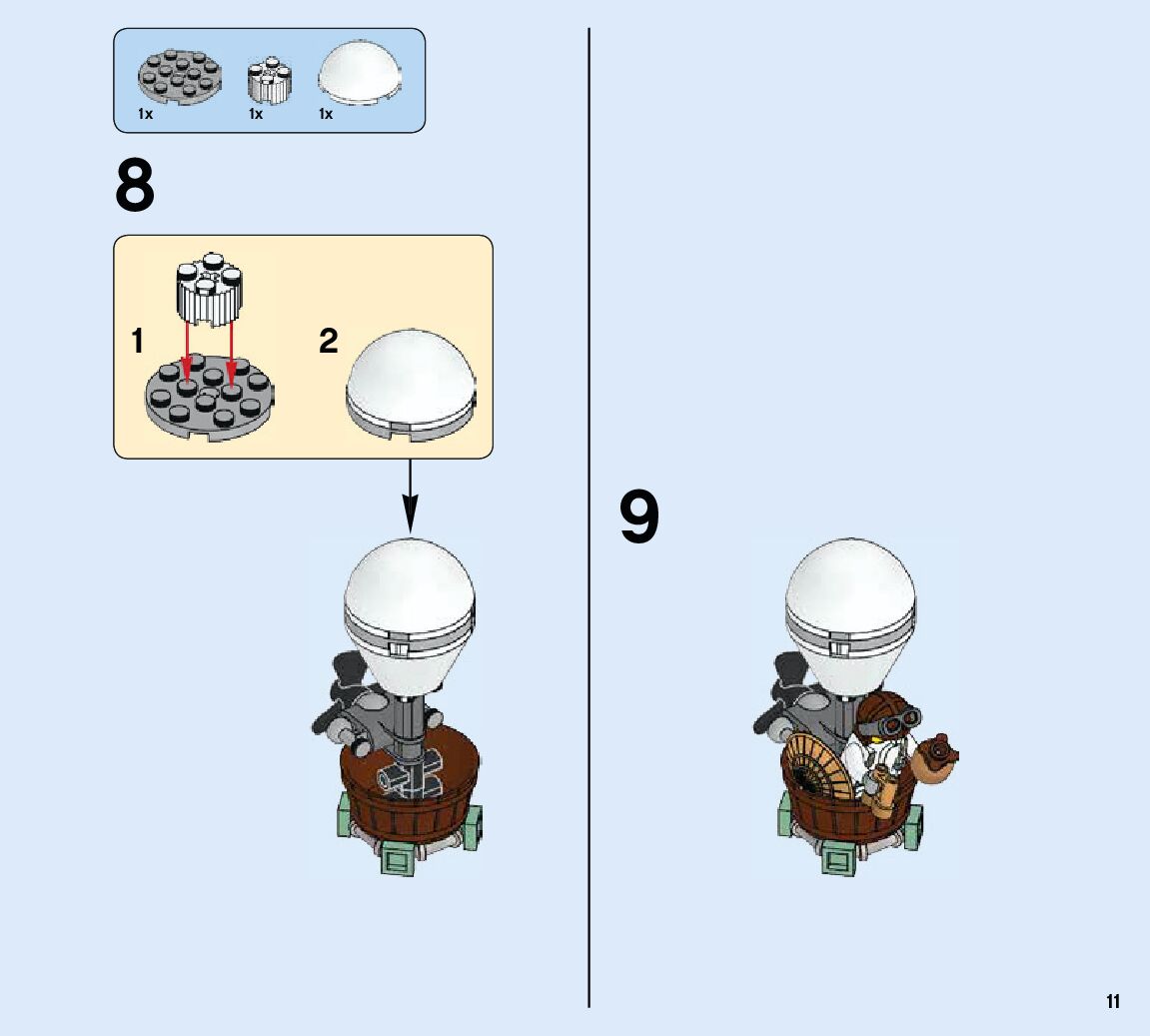 1x 1x 1x

8

1

2

9

11