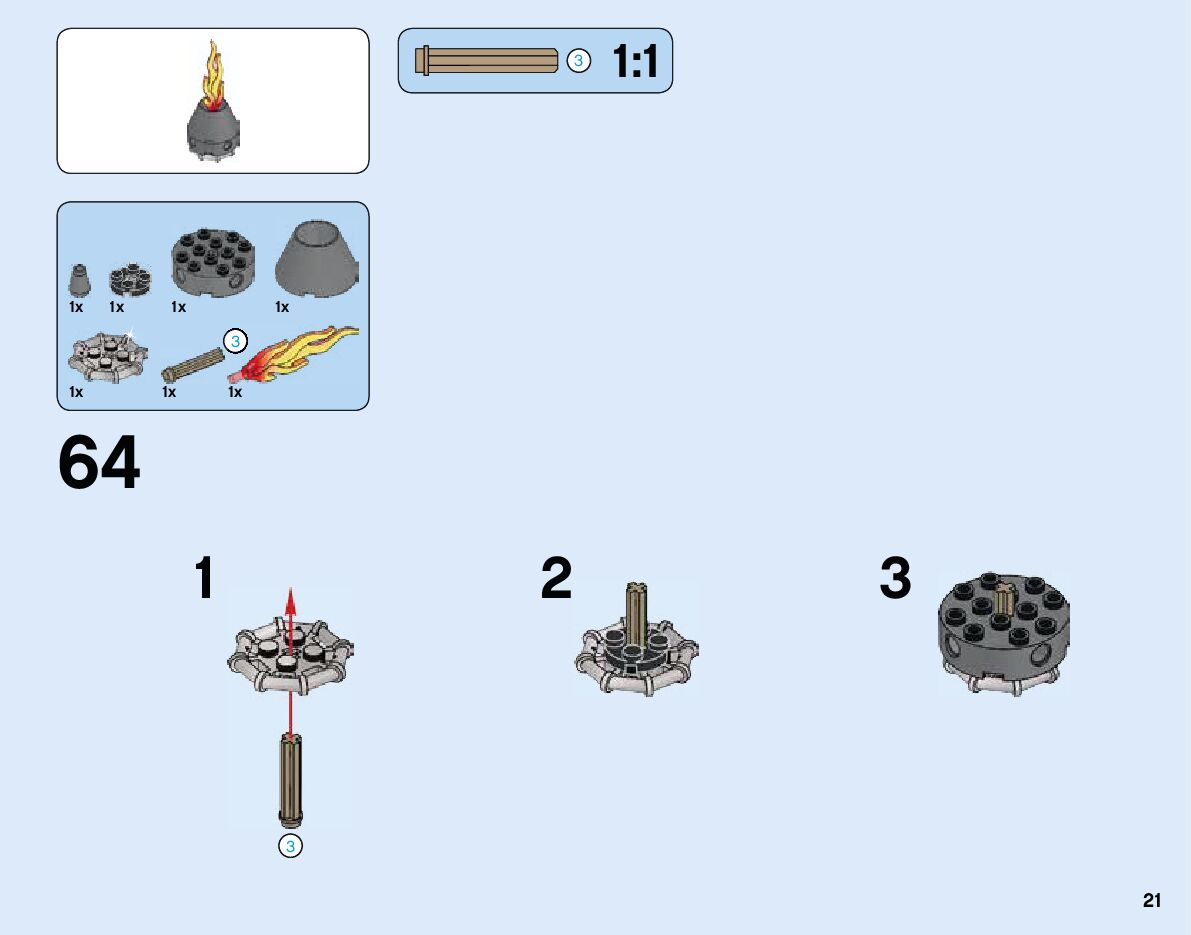 3 1:1

1x 1x 1x 1x

3

1x 1x 1x

64

1

3

2

3

21