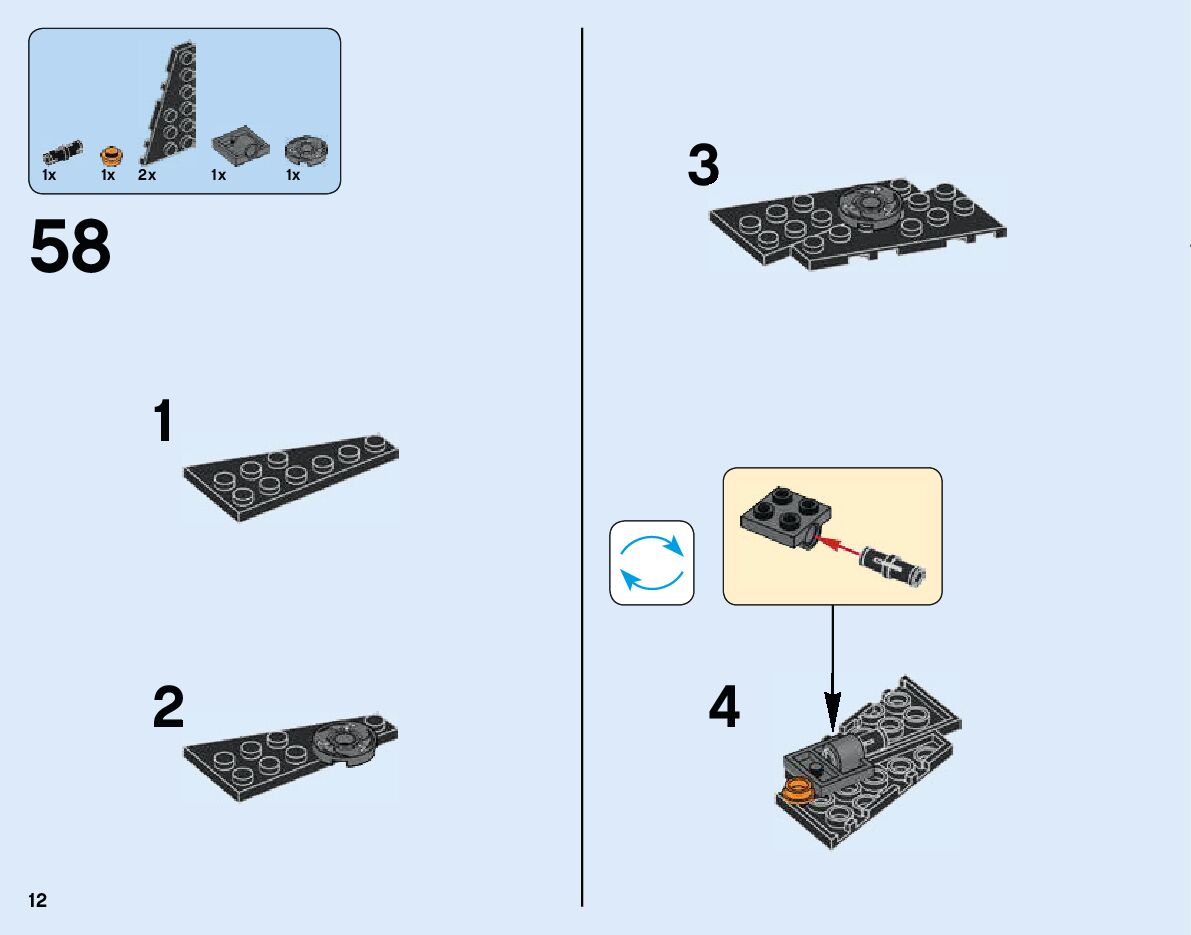 1x 1x 2x 1x 1x

58

1

2

3

4

12