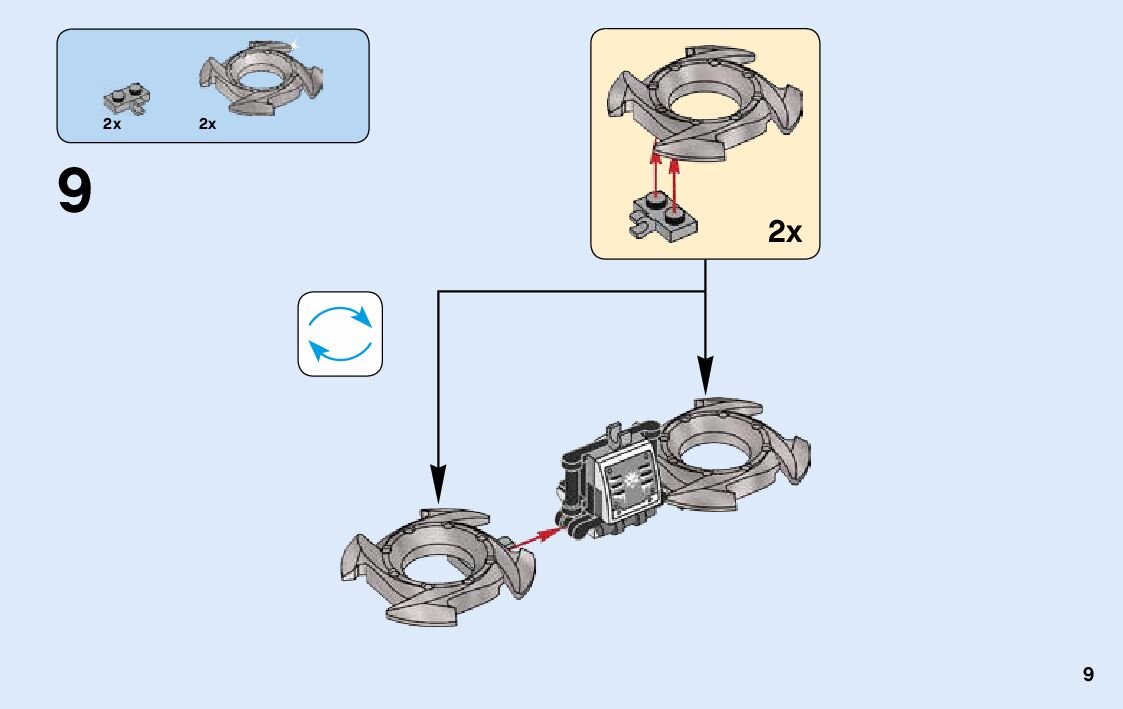 2x 2x

9

2x

9