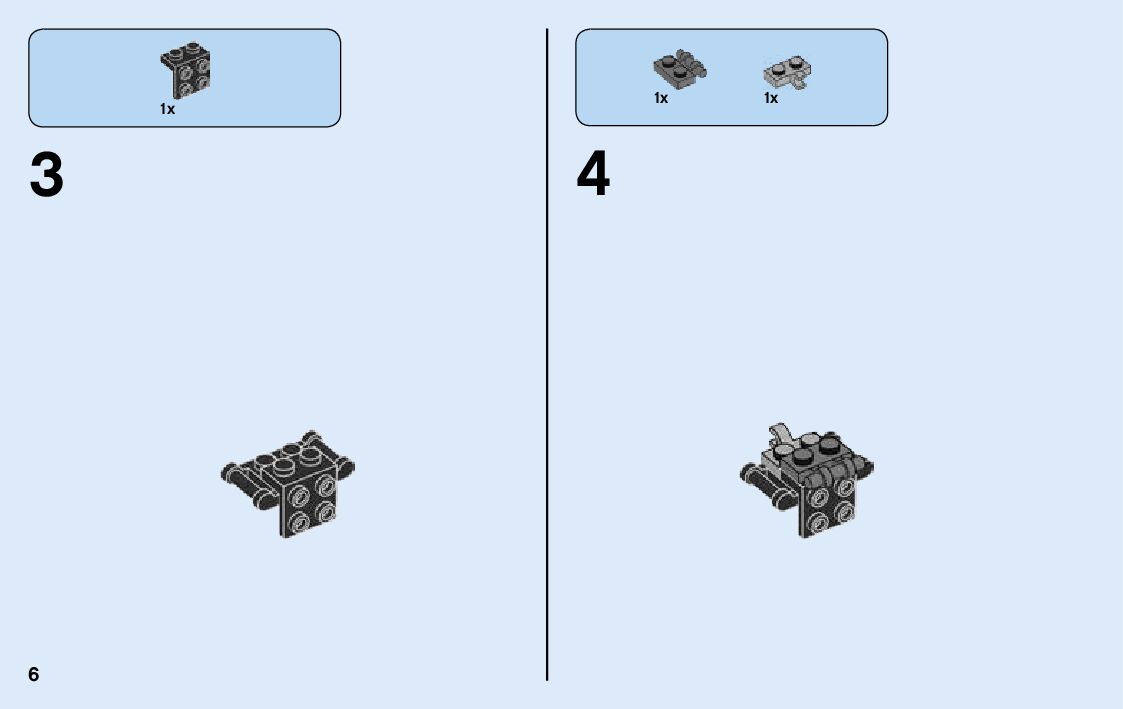 1x

3

1x

1x

4

6