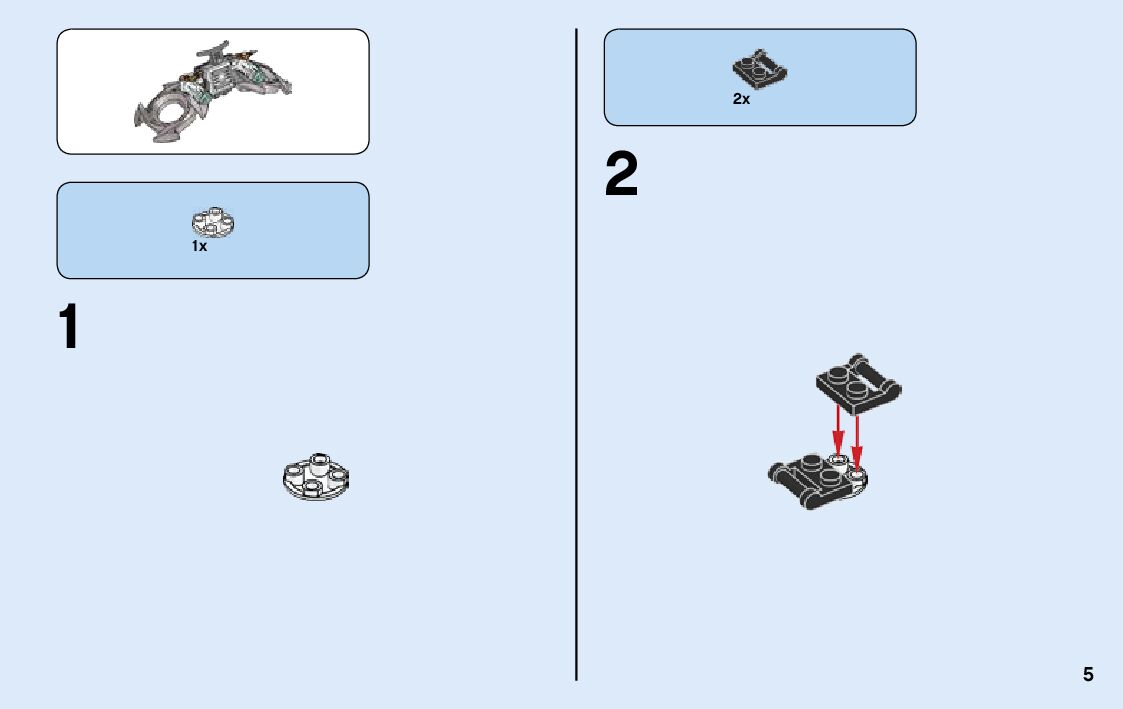 1x

1

2x

2

5