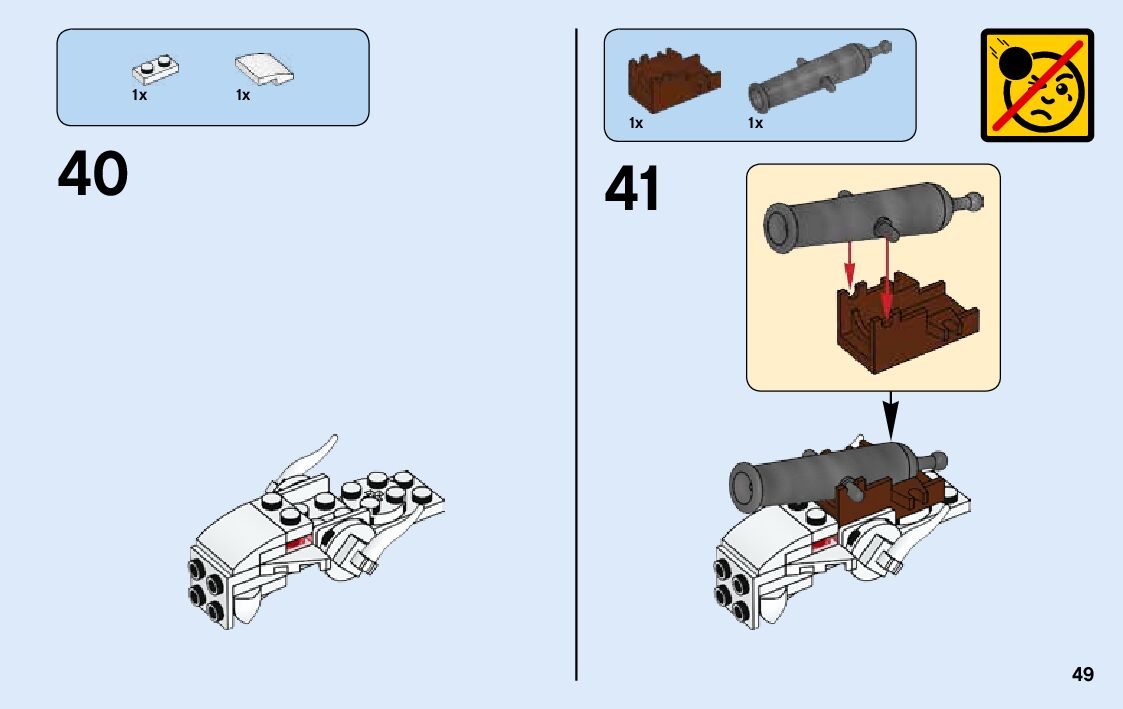 1x
1x

40

1x
1x

41

49