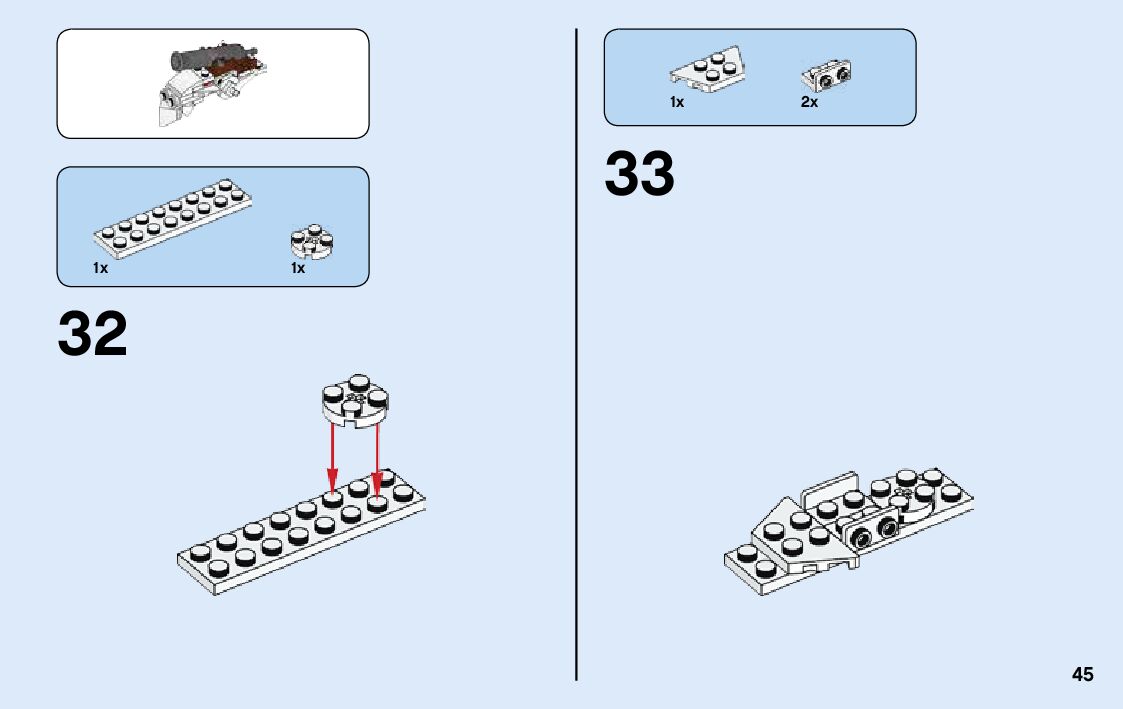 1x

1x

32

1x

2x

33

45