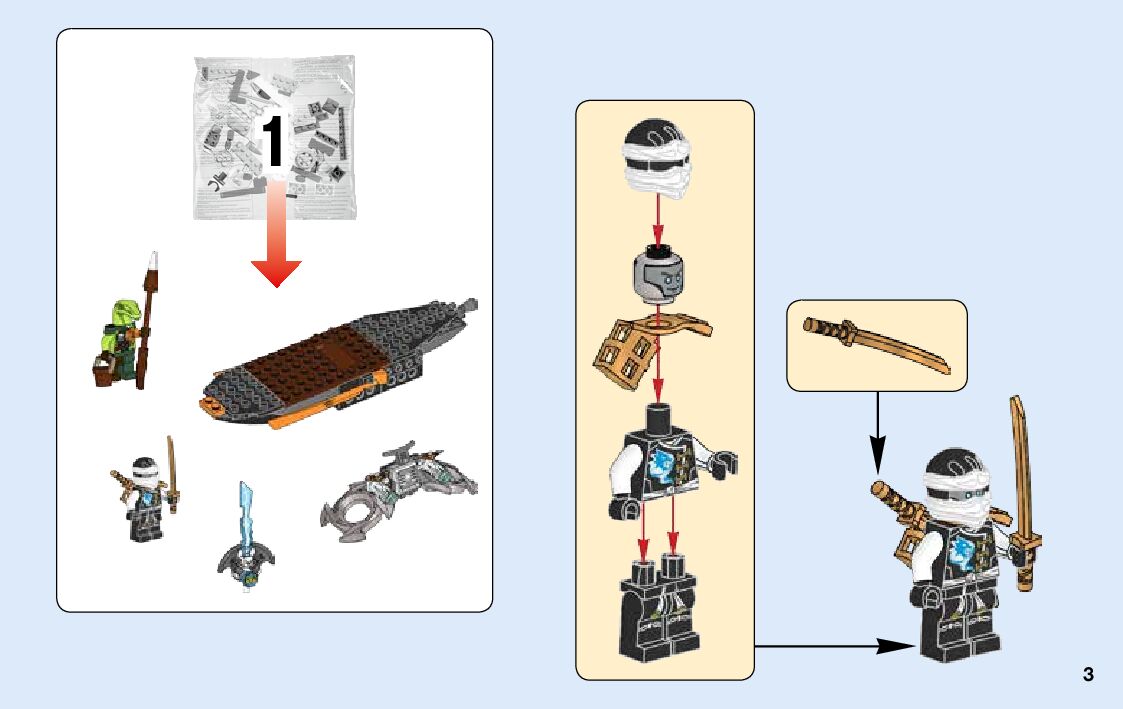 1

3