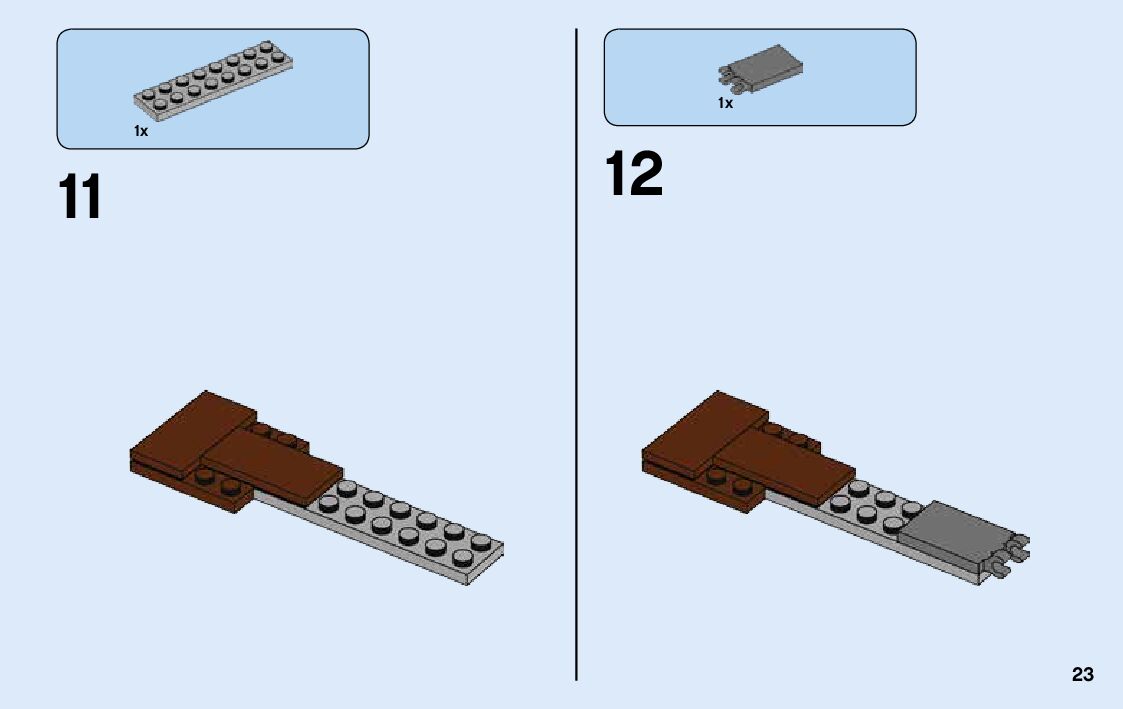 1x

11

1x

12

23