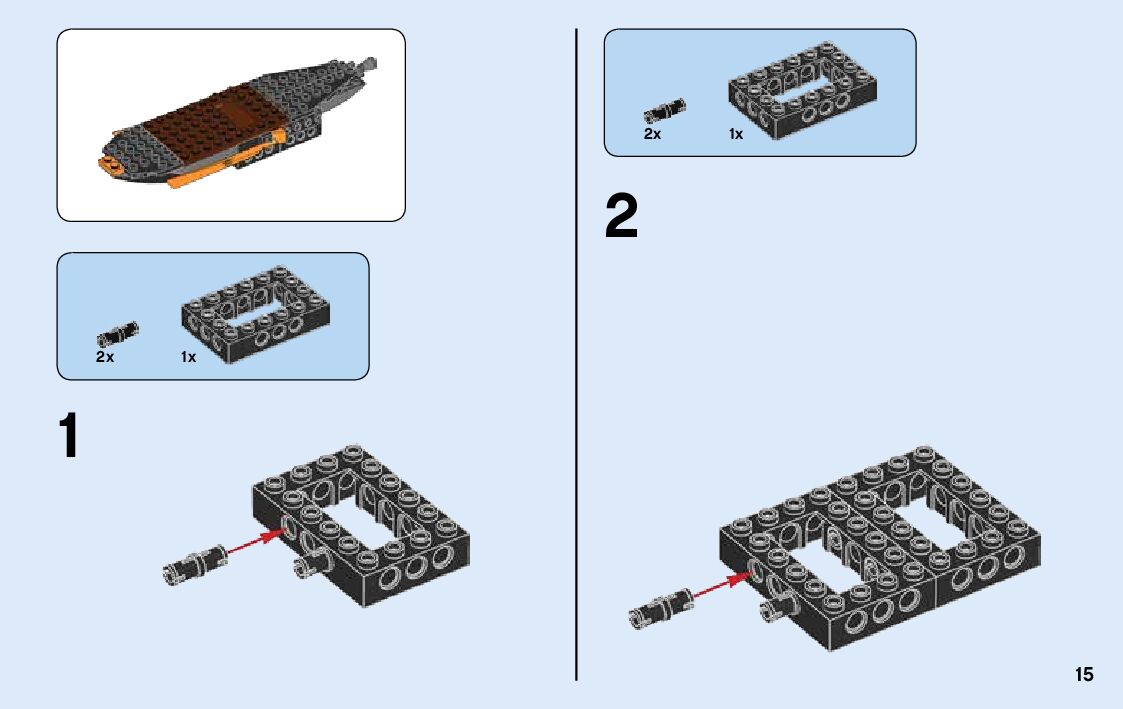 2x 1x

1

2x 1x

2

15