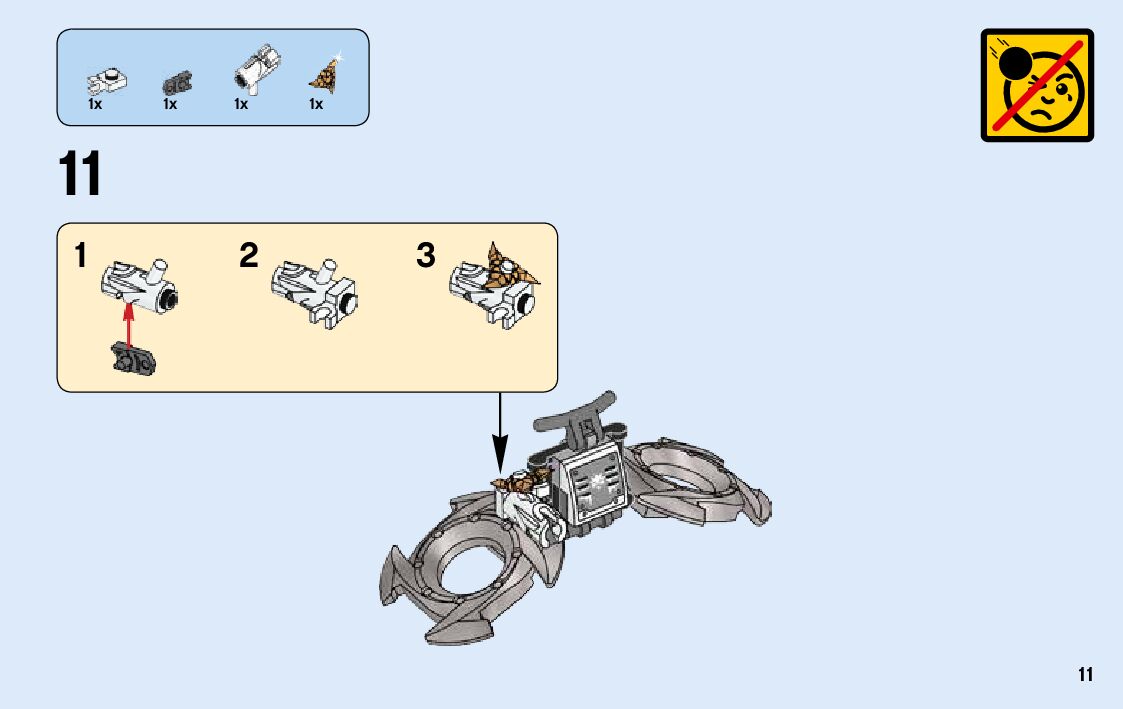 1x 1x 1x 1x

11

1

2

3

11