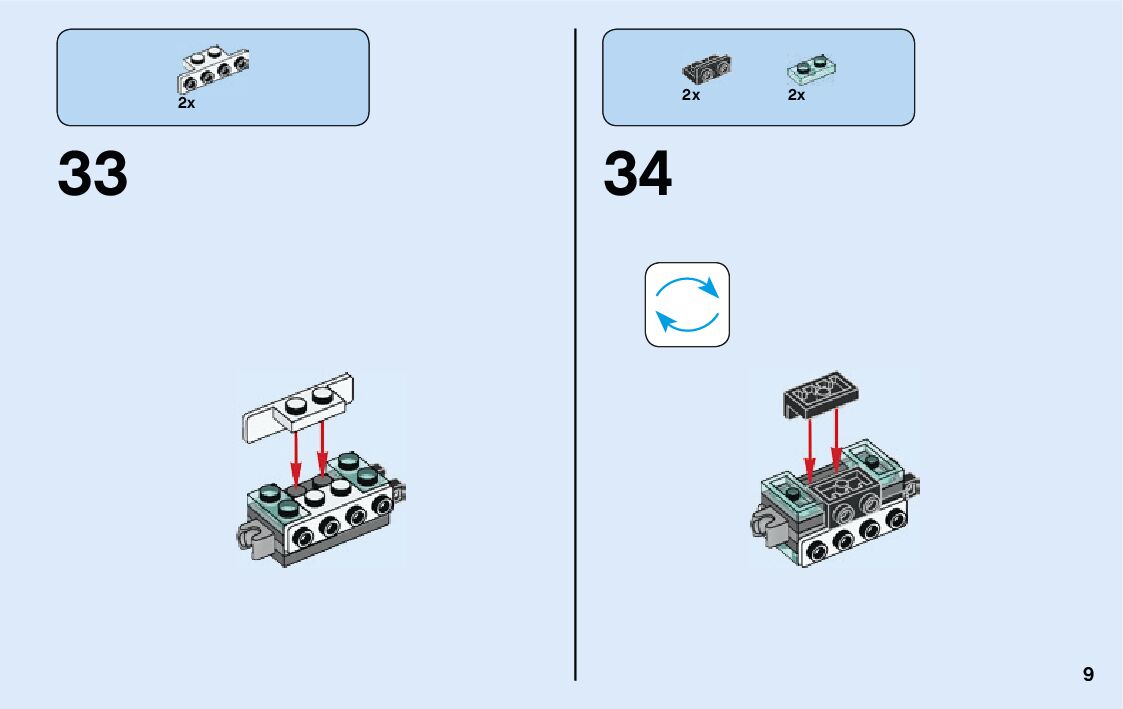 2x

33

2x

2x

34

9