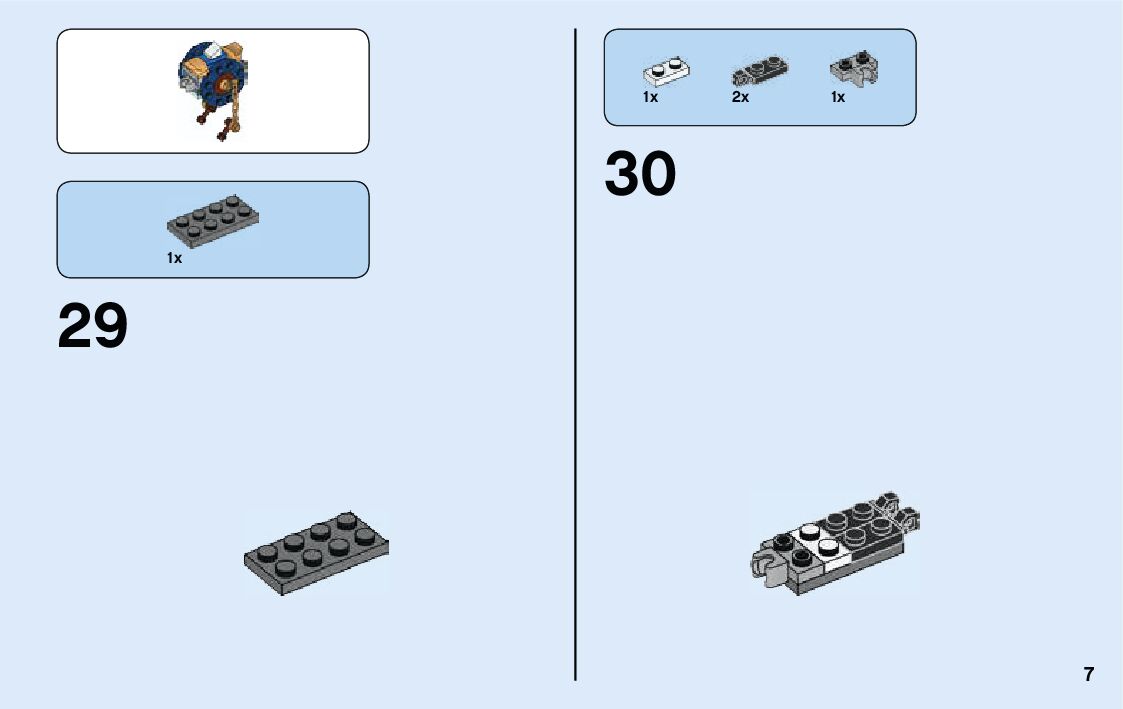 1x

29

1x 2x 1x

30

7