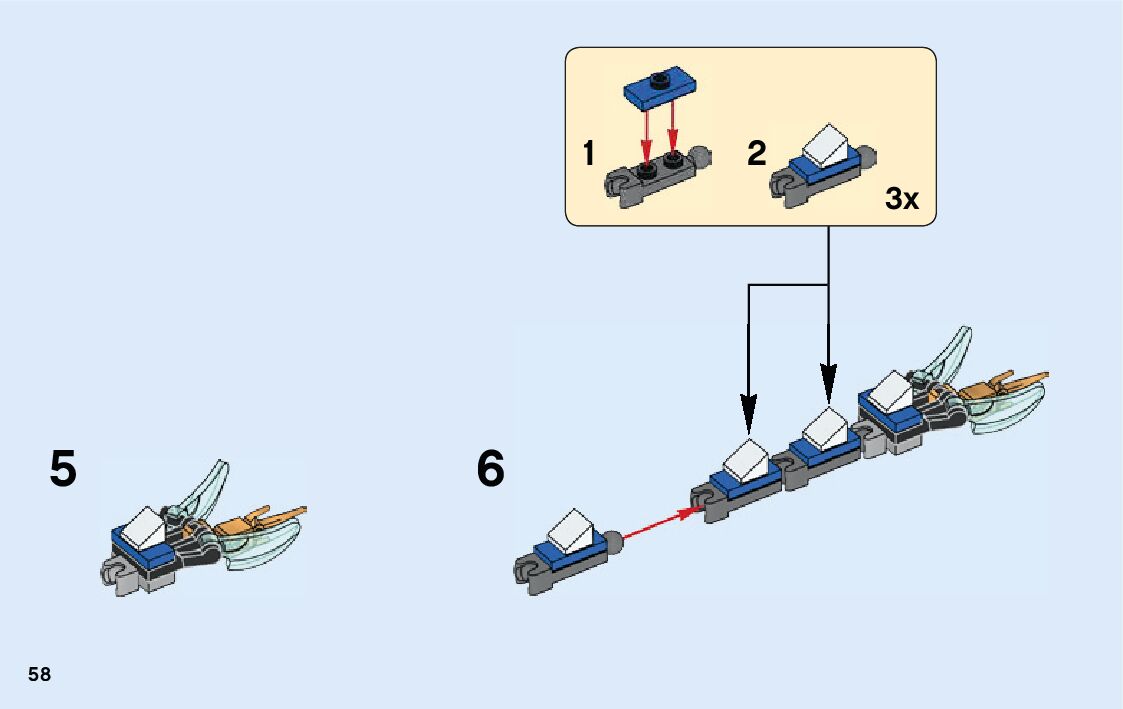 1
2
3x
5
6
58