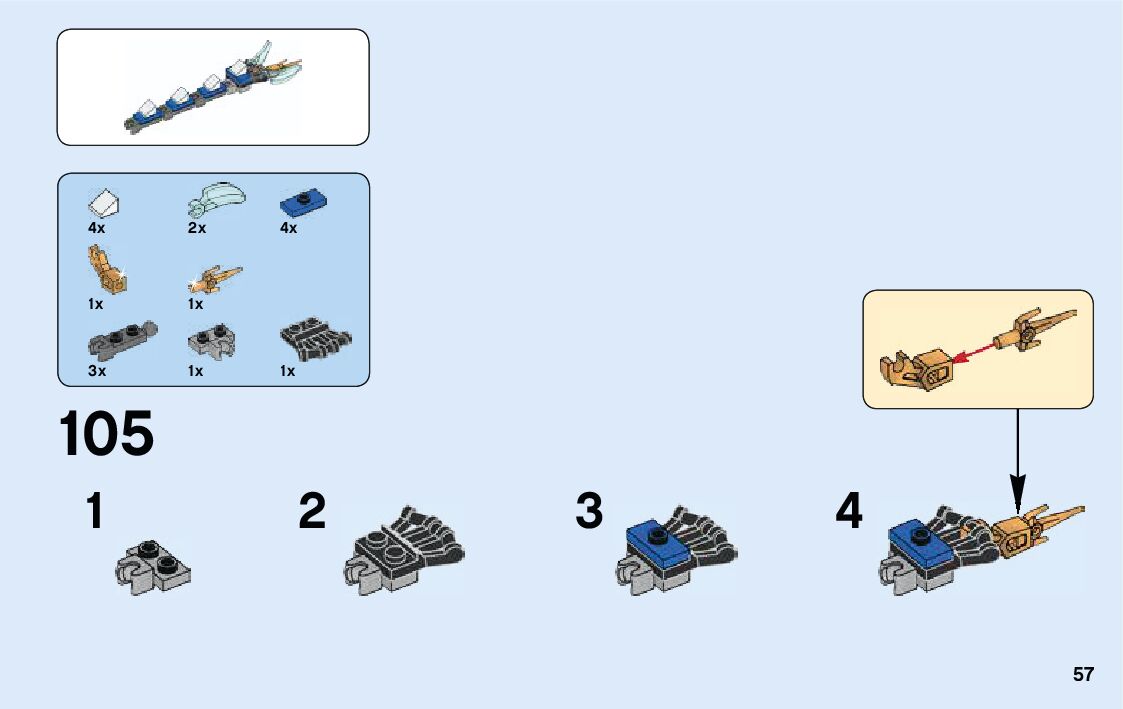 4x 2x 4x

1x 1x

3x 1x 1x

105

1

2

3

4

57