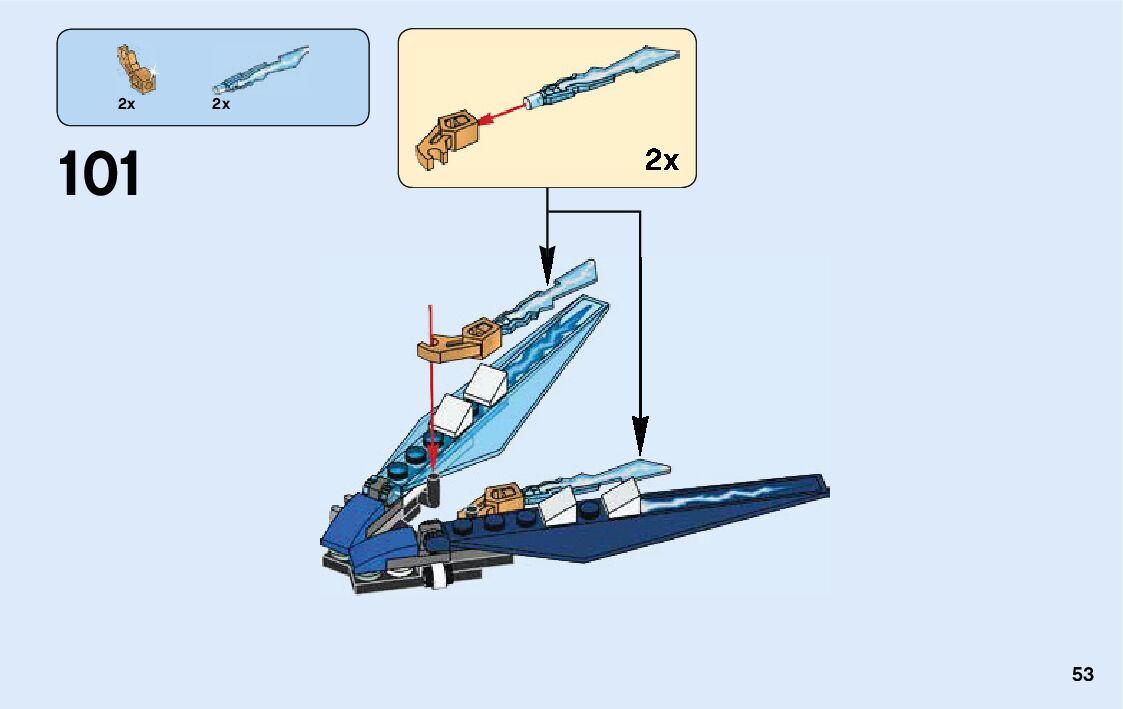 2x 2x

101

2x

53