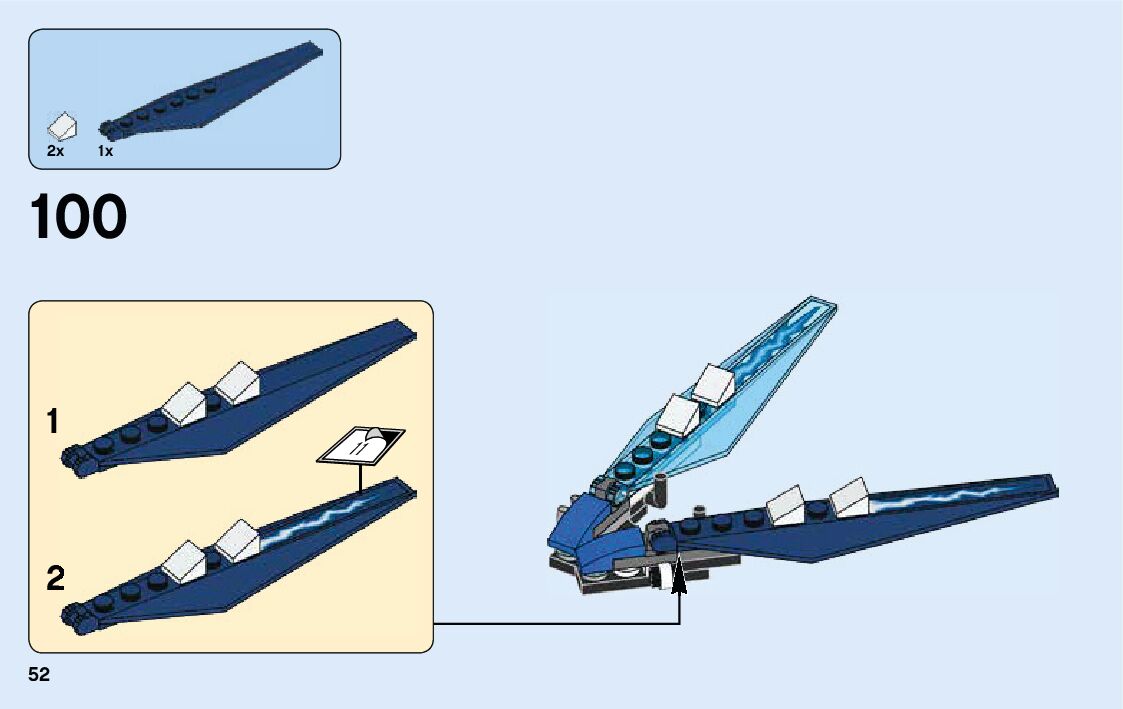 2x 1x

100

1

2

52