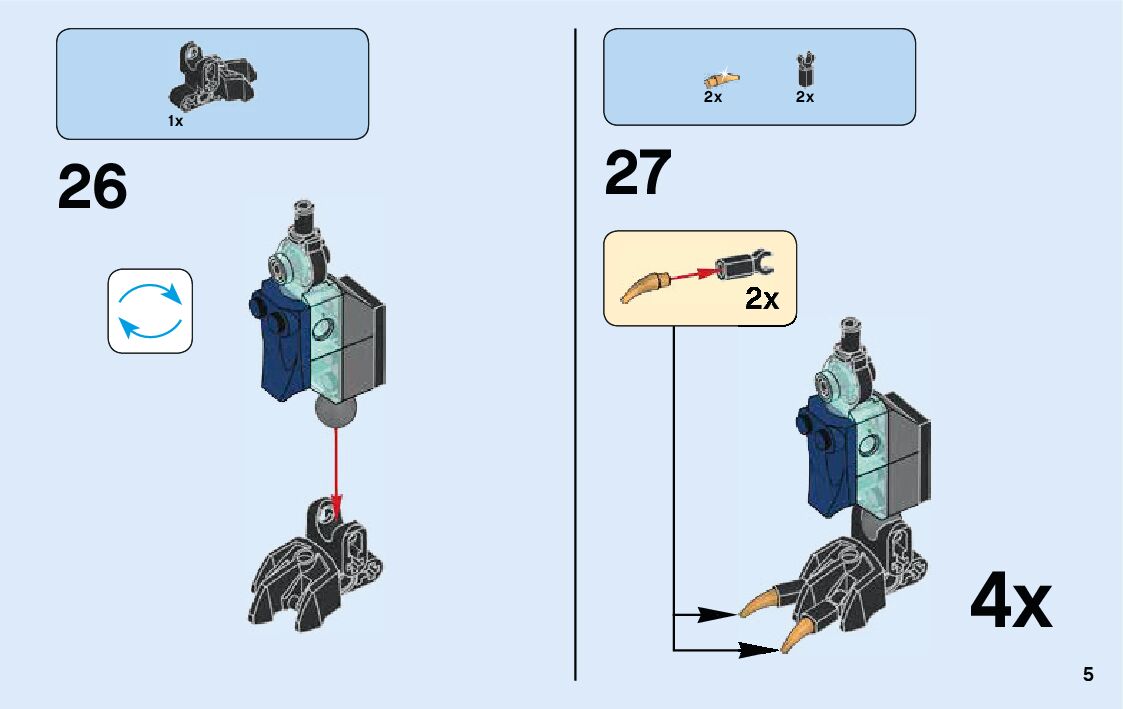 1x

26

2x 2x

27

2x

4x

5