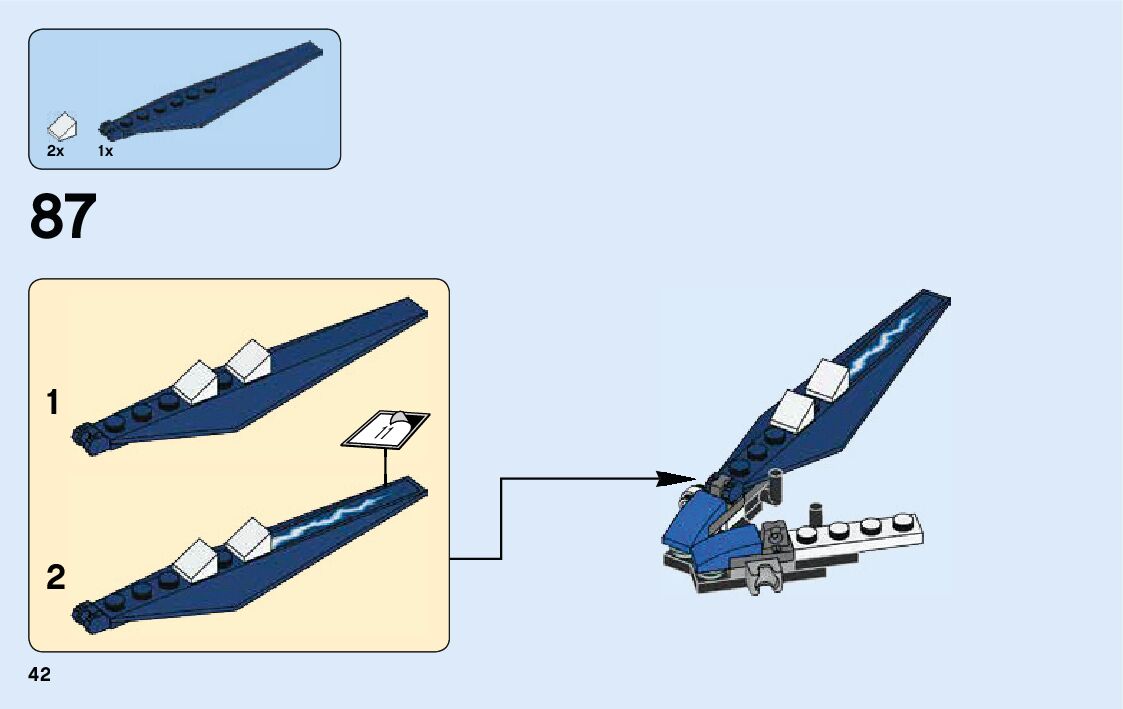 2x 1x

87

1

11

2

42