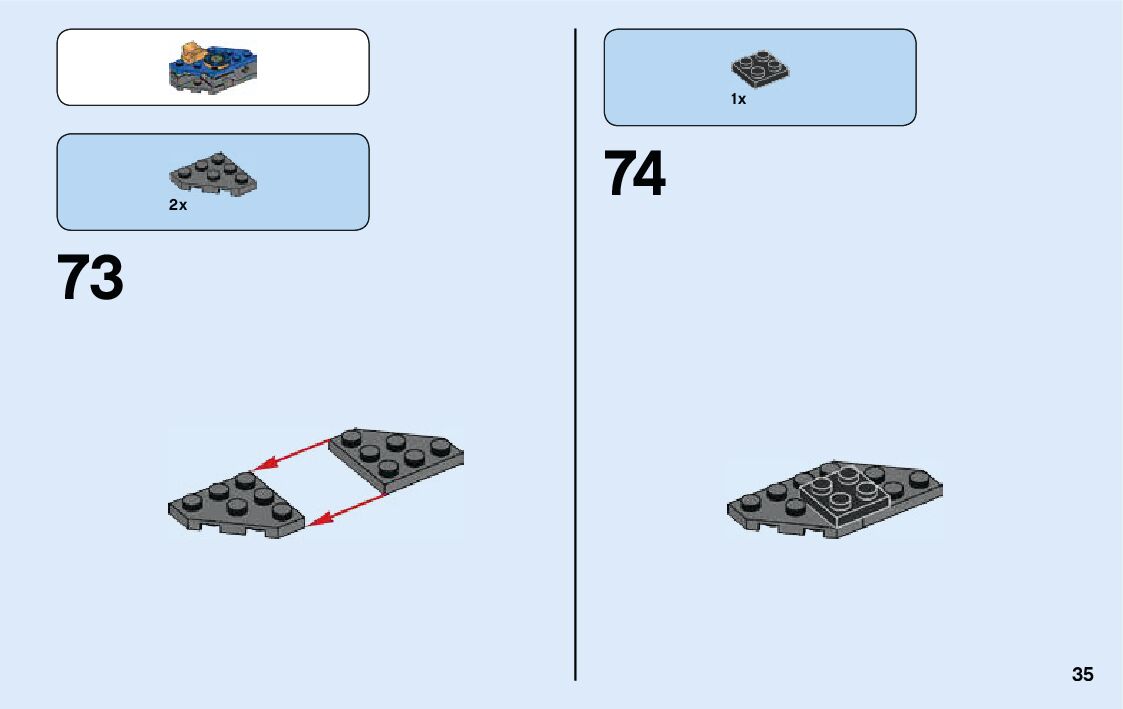 2x

73

1x

74

35