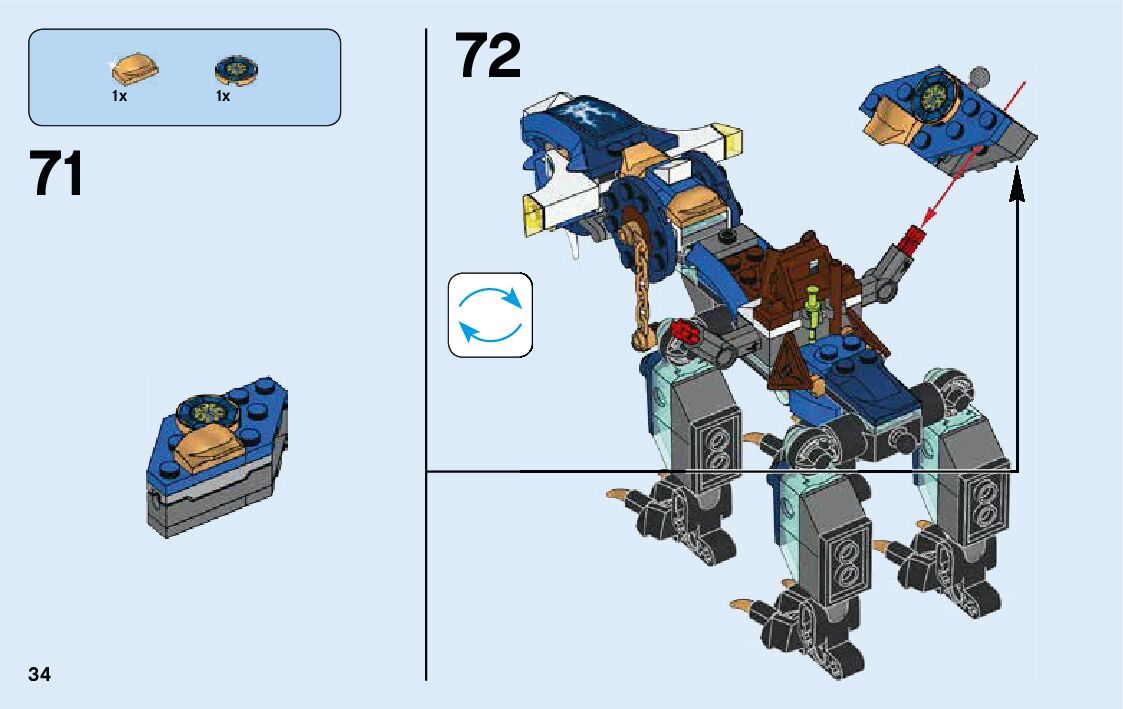 1x

1x

71

72

34