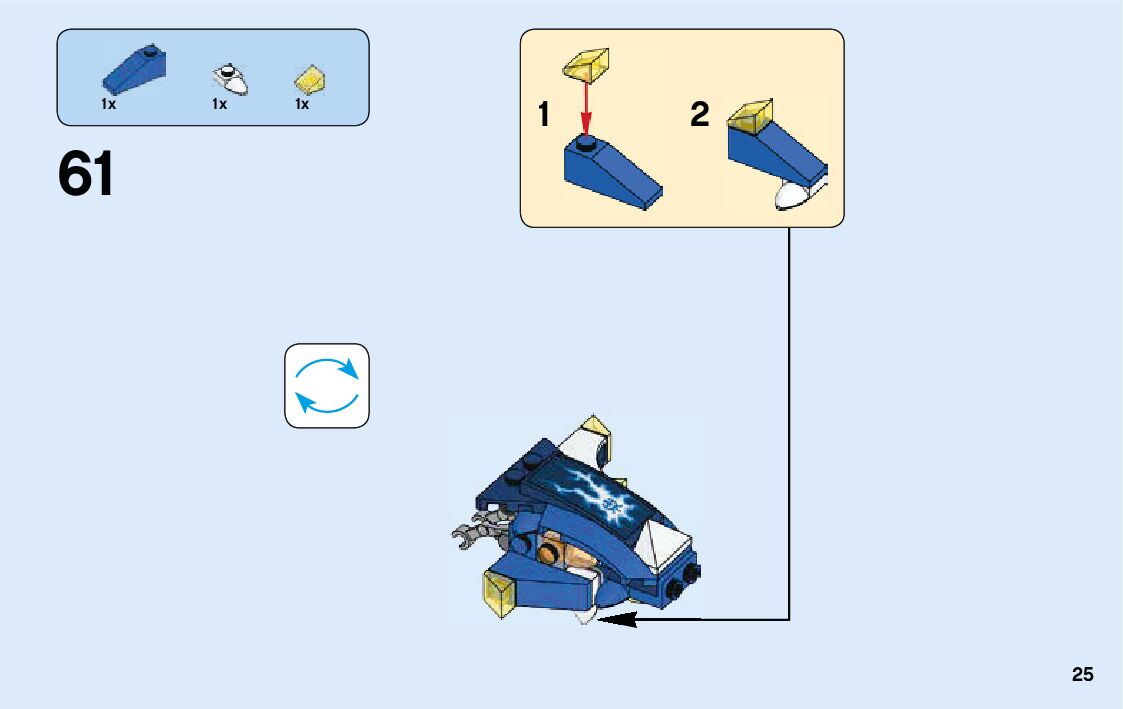 1x 1x 1x

61

1

2

25