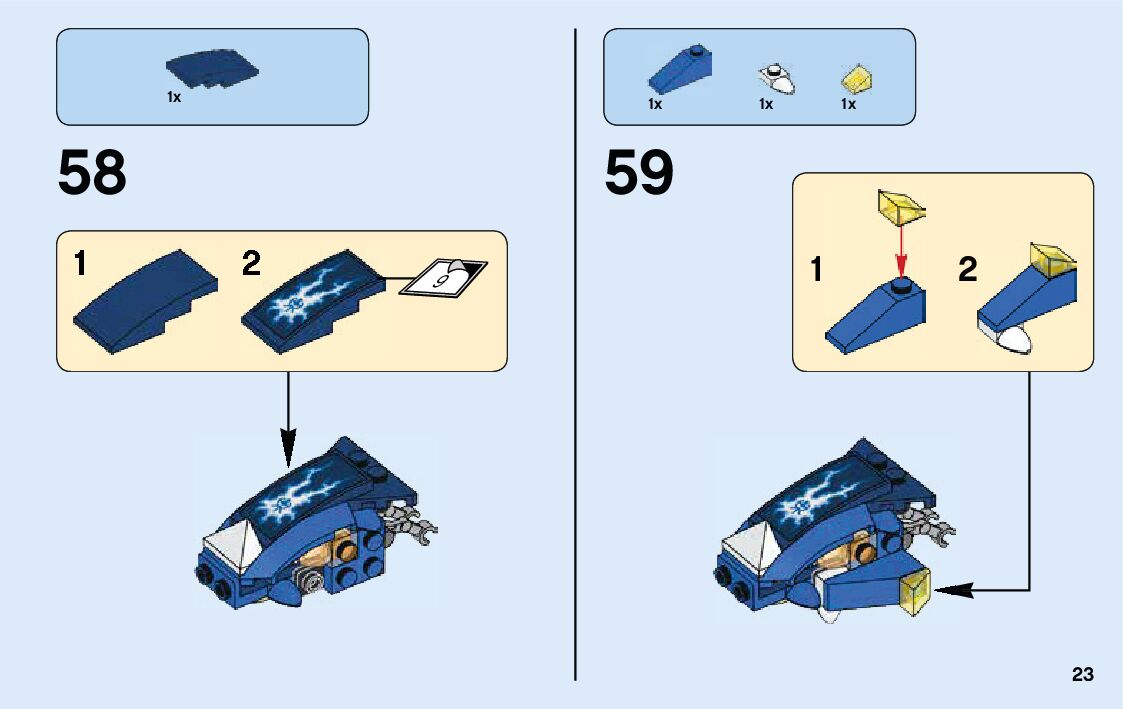 1x

58

1

2

9

1x

1x

1x

59

1

2

23