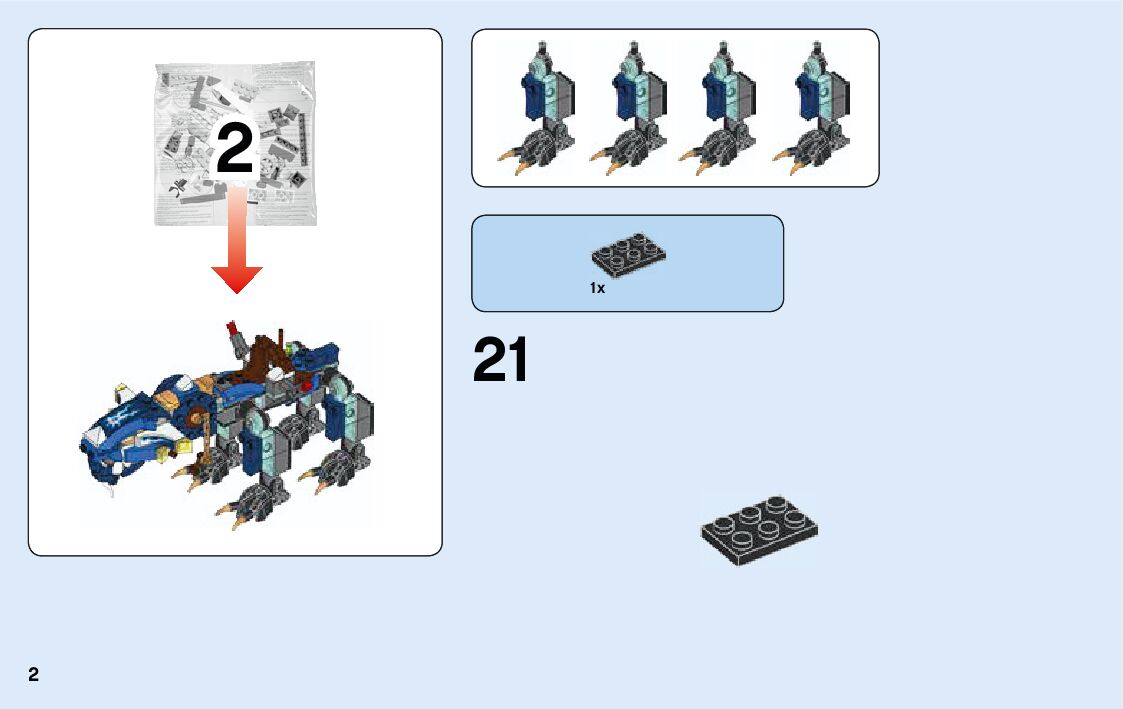 2

1x

21

2