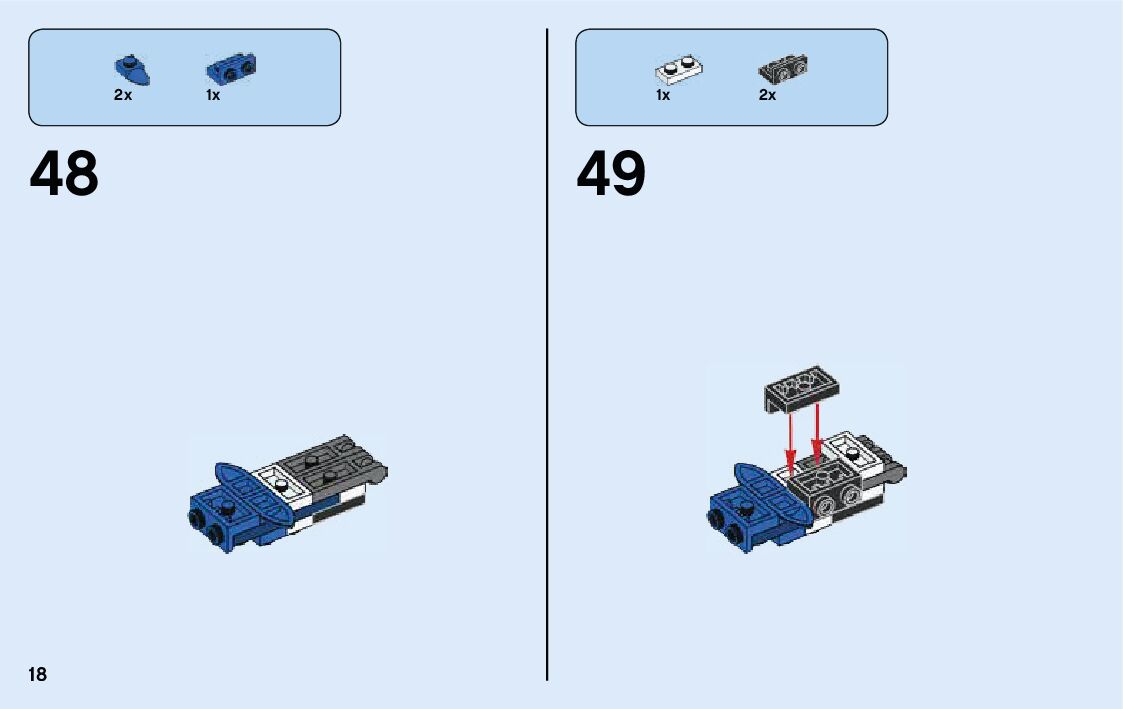 2x 1x

48

1x 2x

49

18